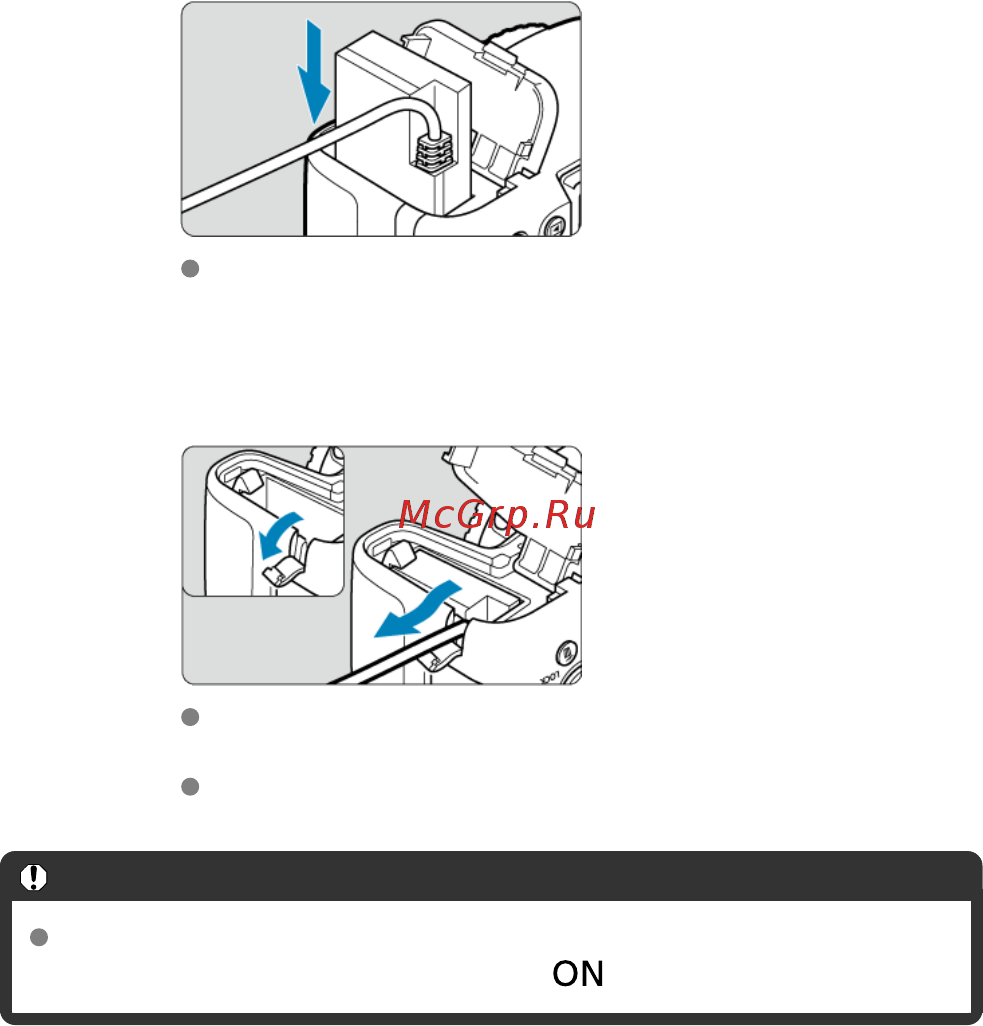 McGrp.Ru

LOCK

ON