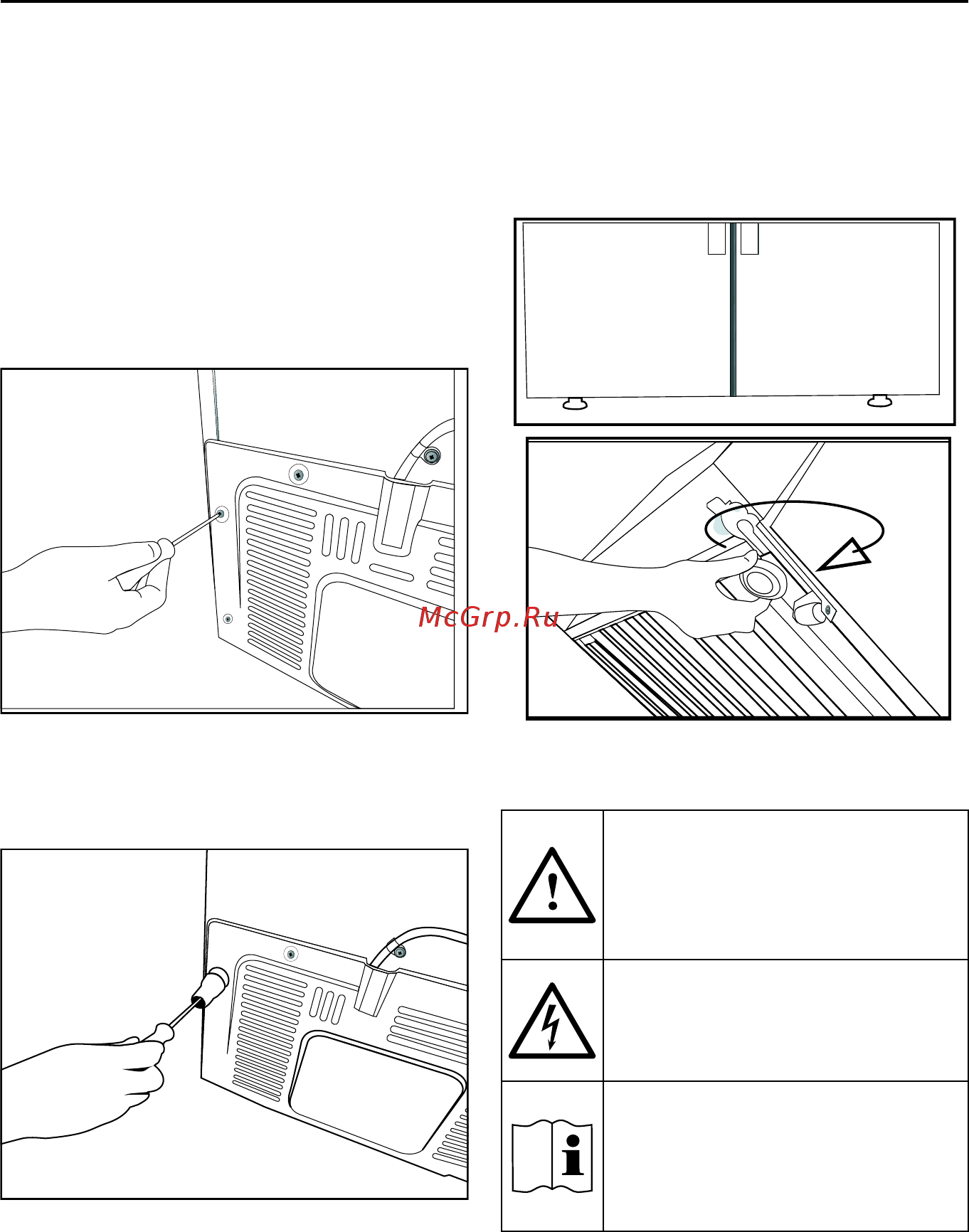 McGrp.Ru