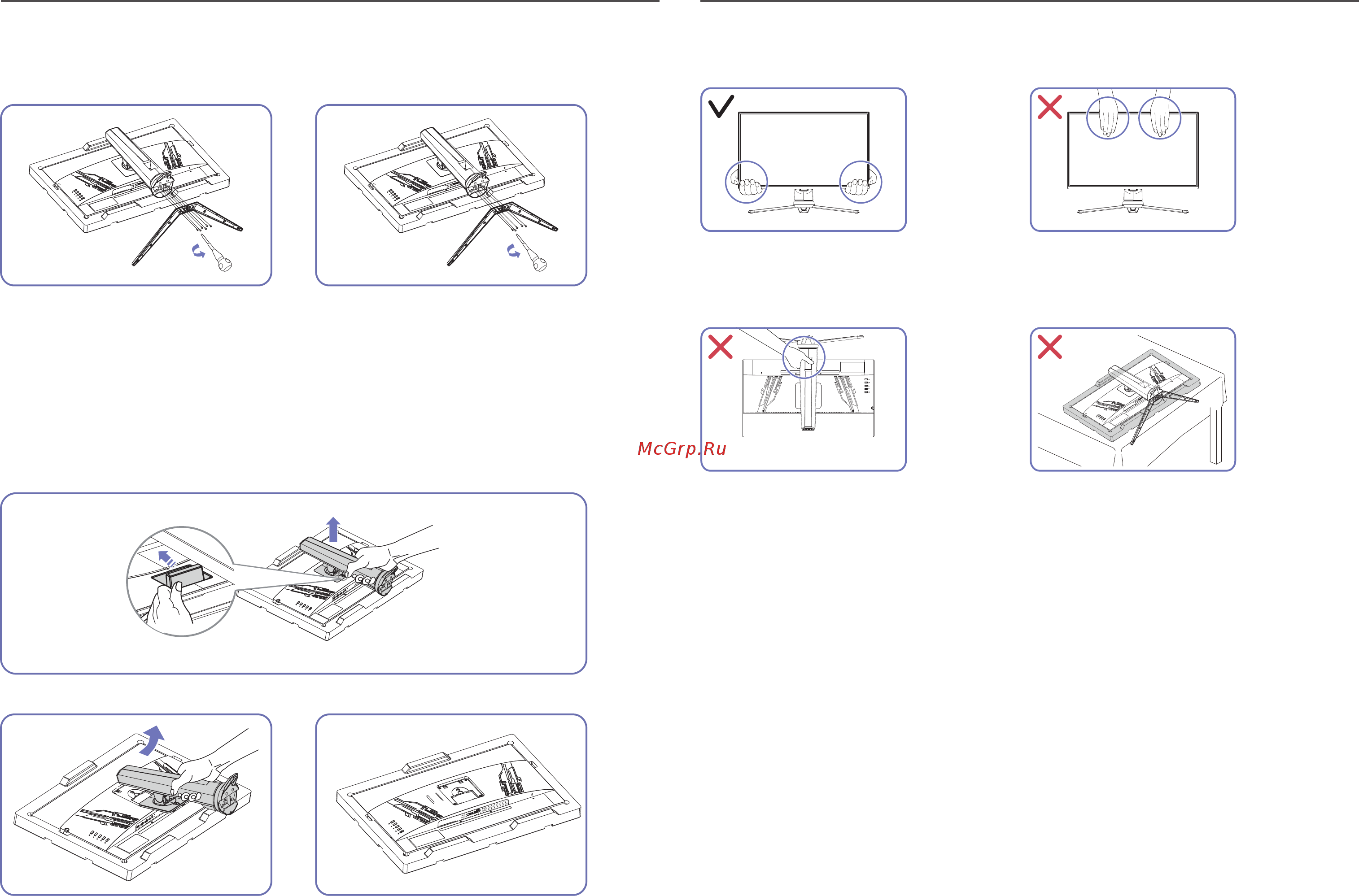 McGrp.Ru