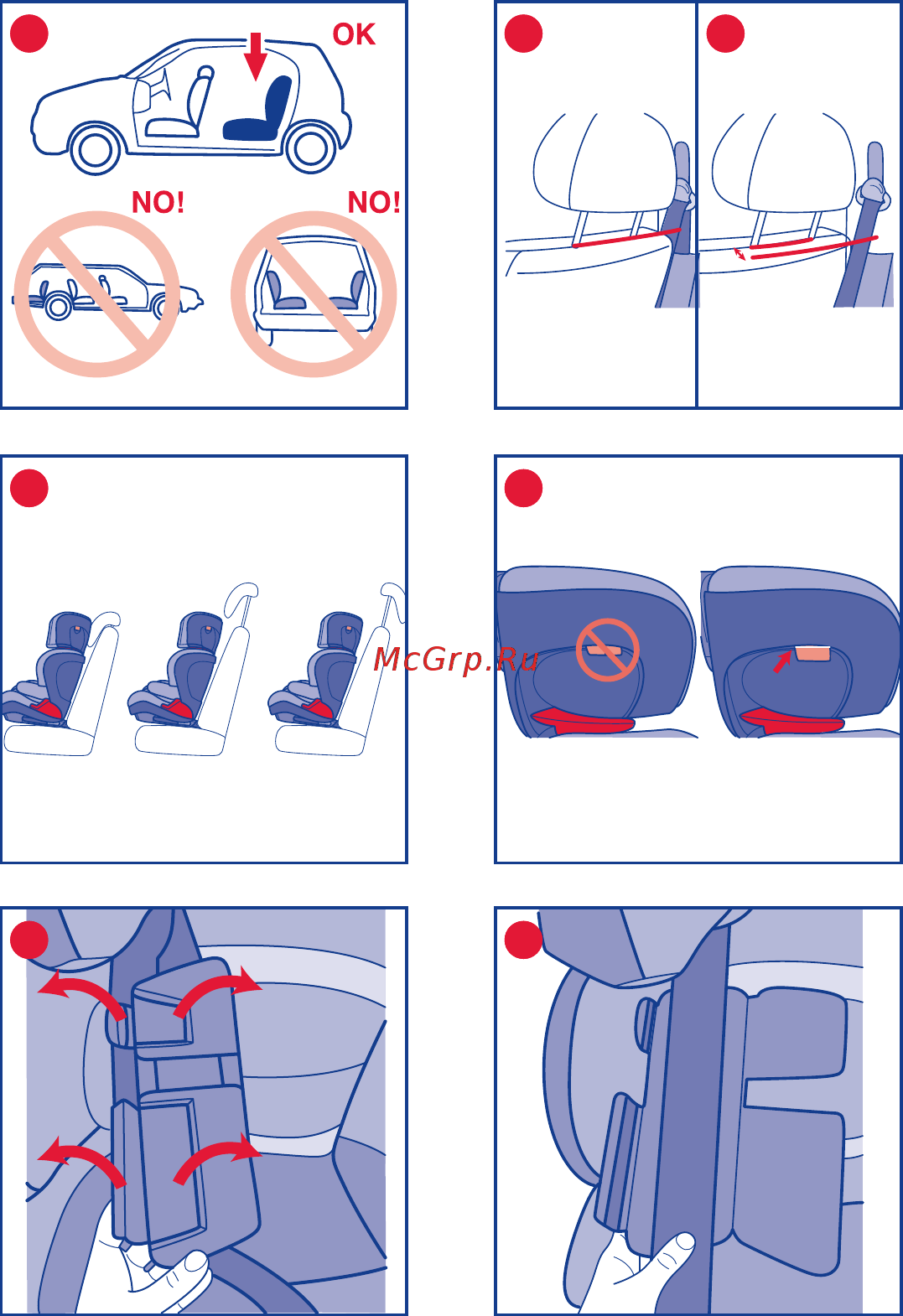 OK

NO!

NO!

McGrp.Ru