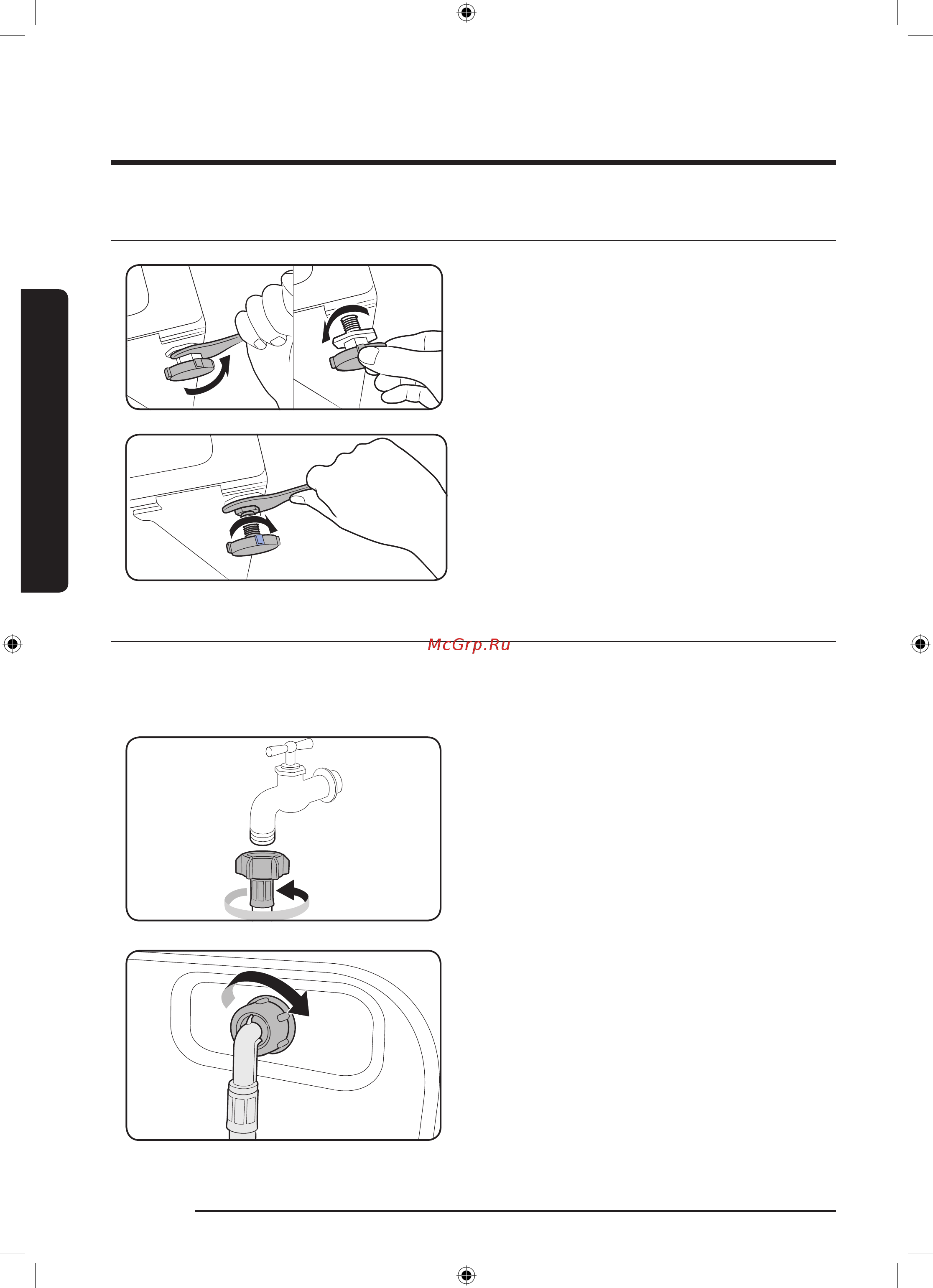 McGrp.Ru