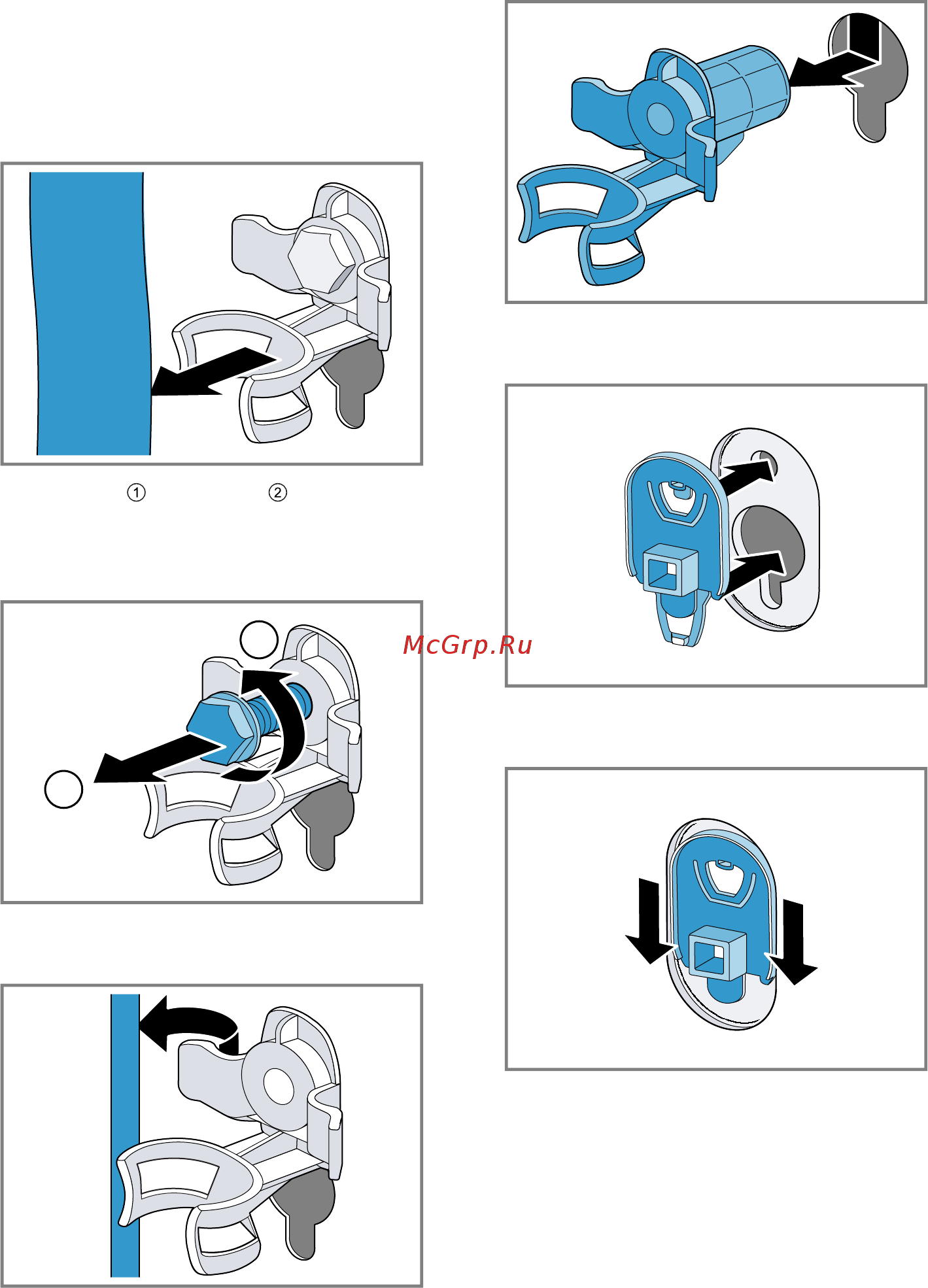 ①
②
McGrp.Ru