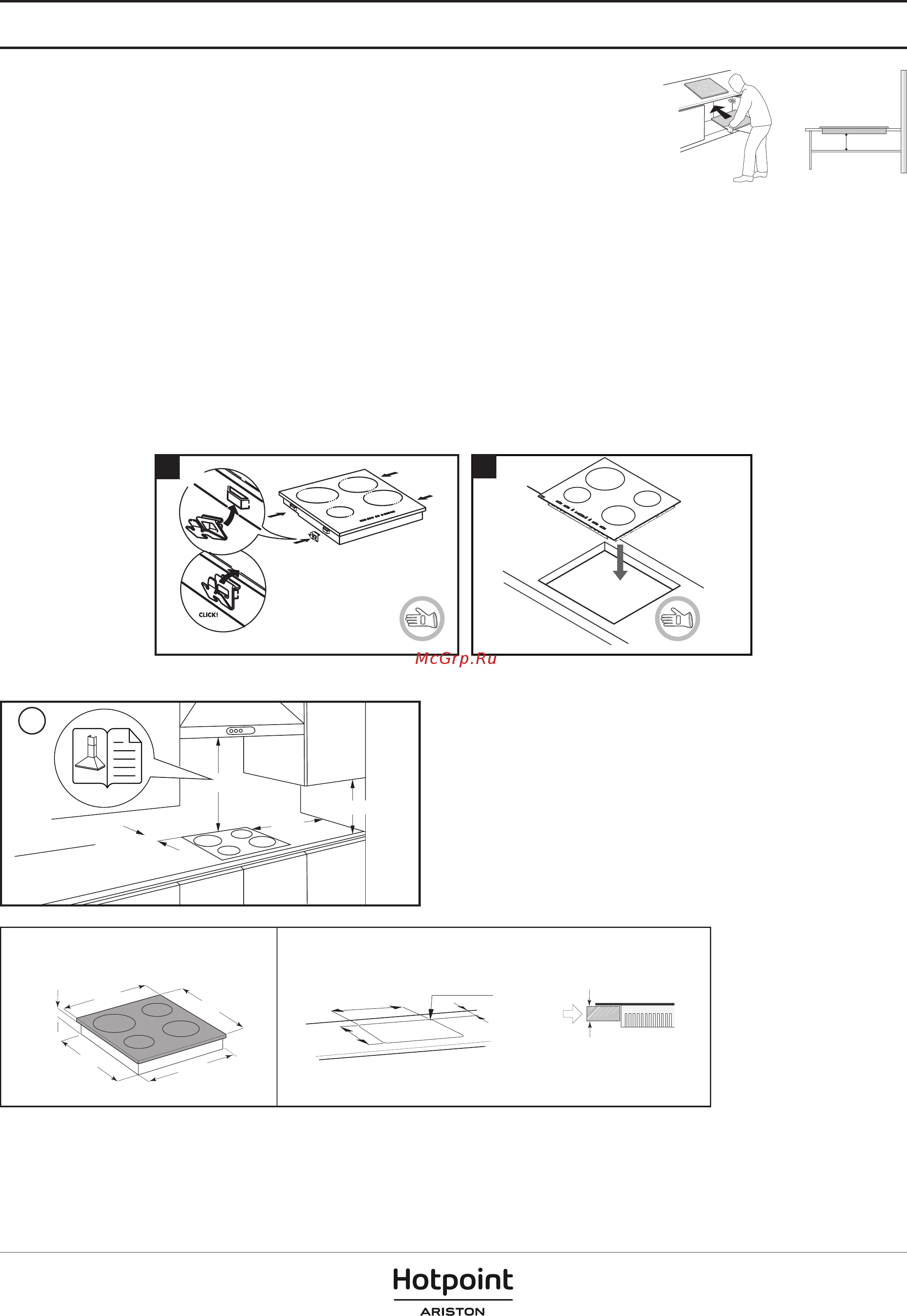 CLICK!

McGrp.Ru

Hotpoint
ARISTON