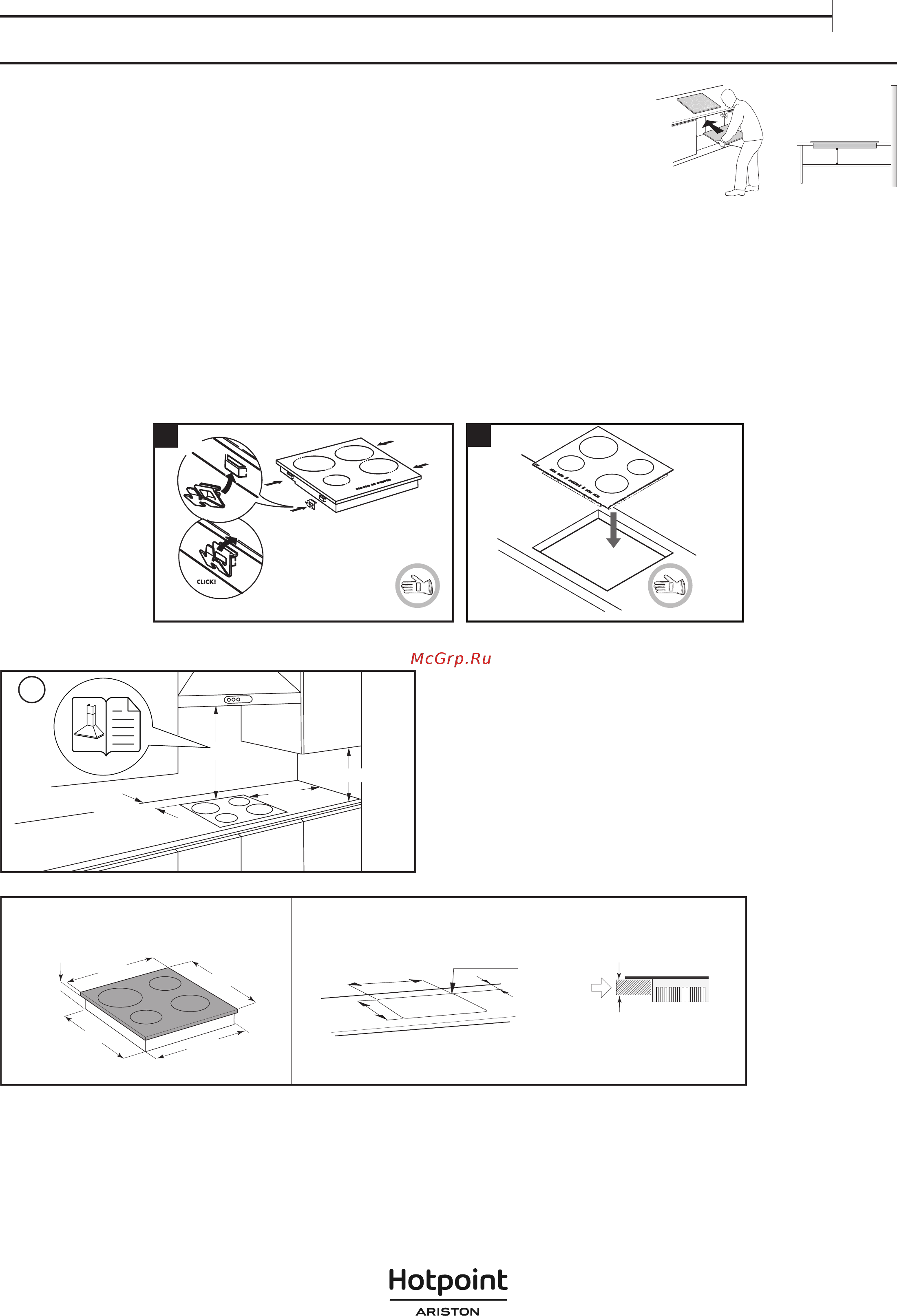 CLICK!

McGrp.Ru

Hotpoint
ARISTON