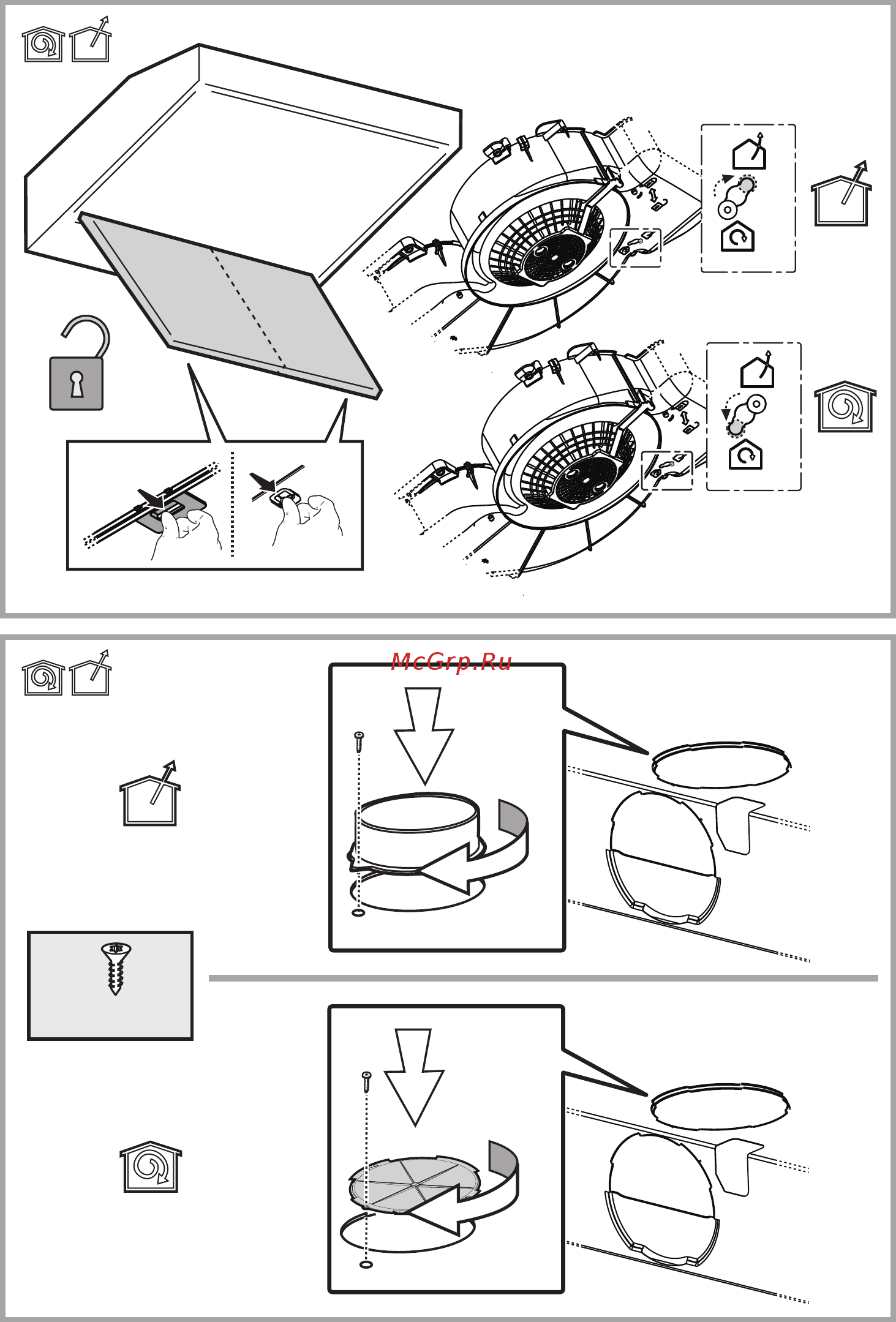 McGrp.Ru