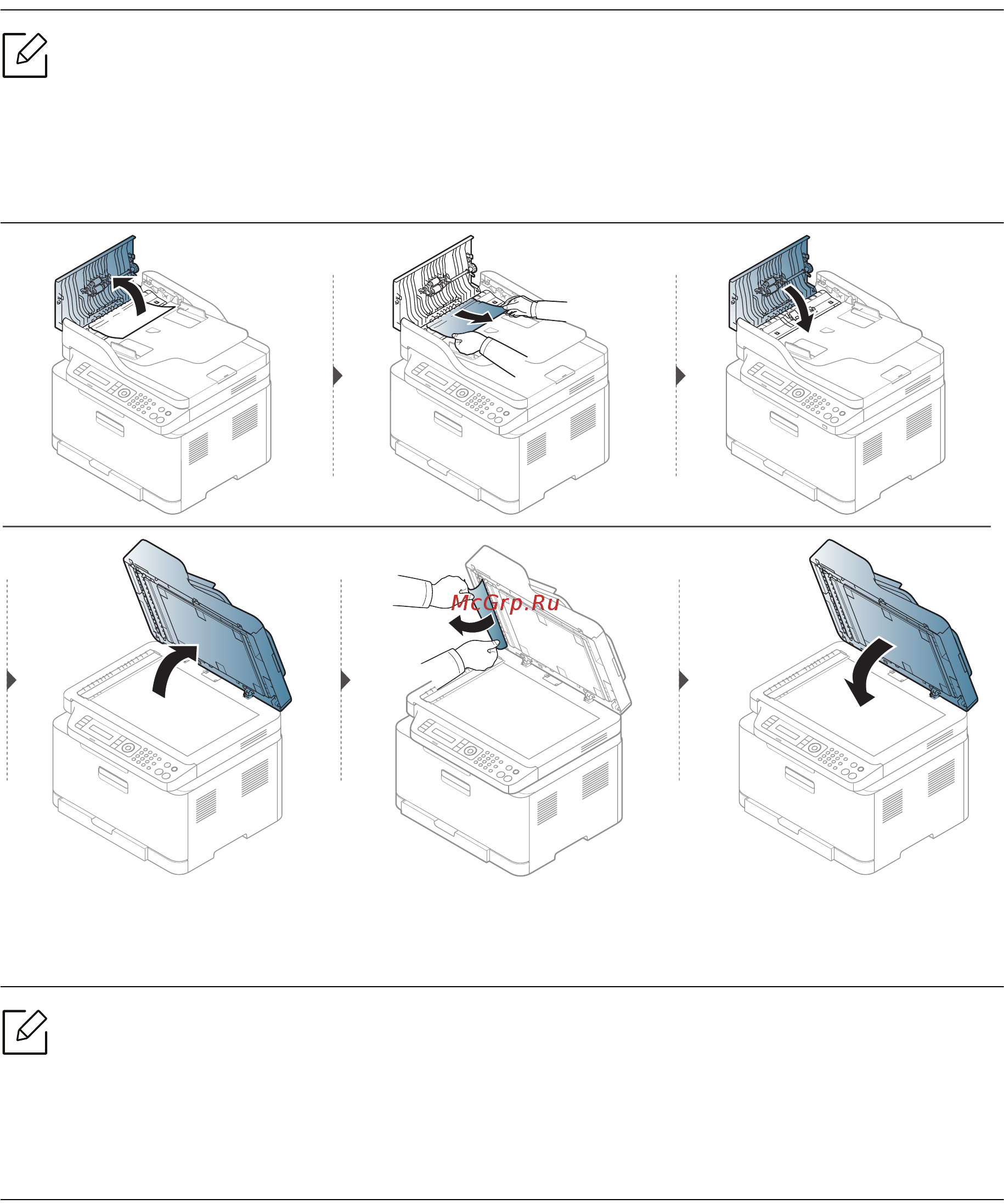 McGrp.Ru