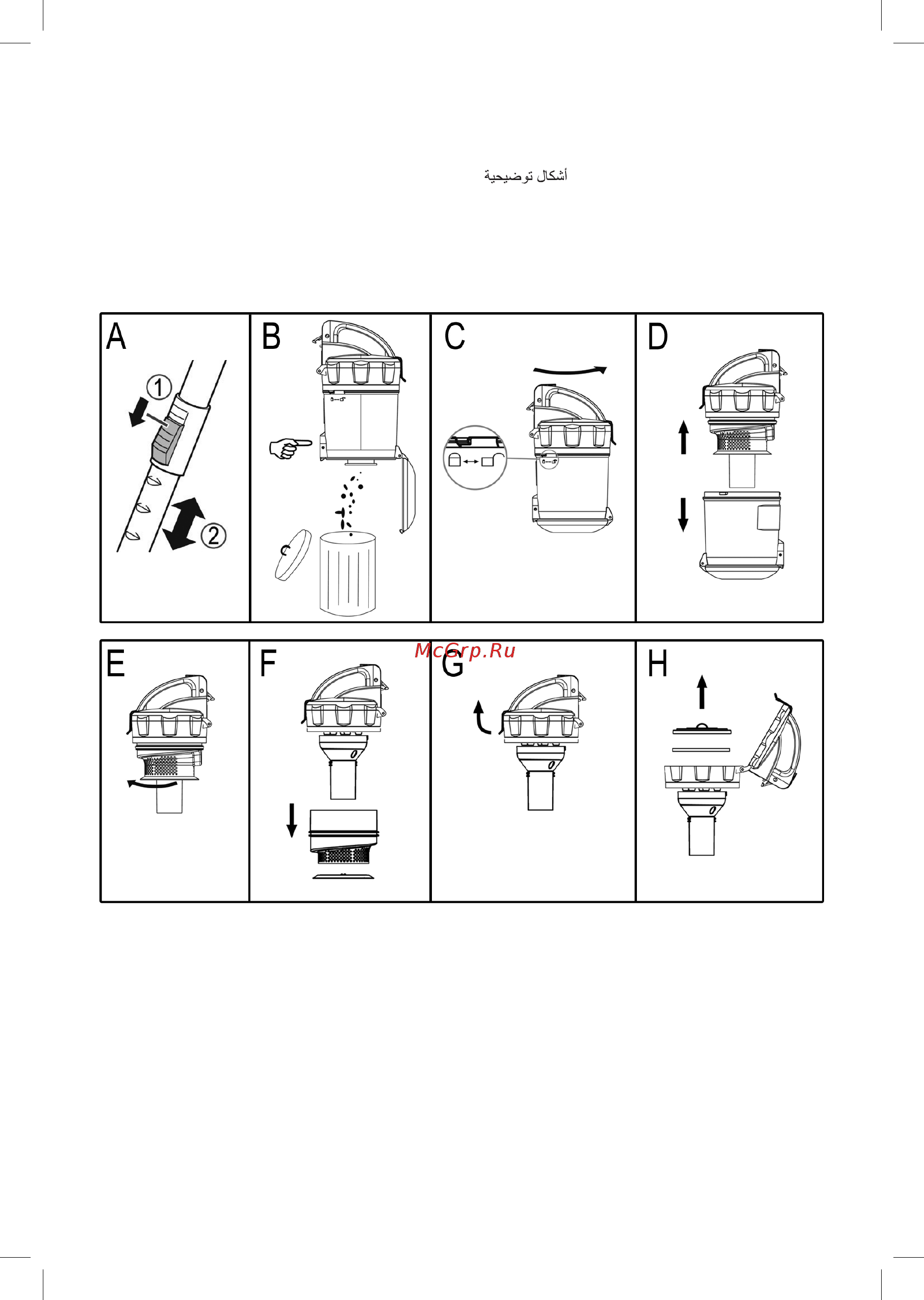 أشكال توضيحية

A
1
2

B

C

D

E

F

McGrp.Ru

G

H