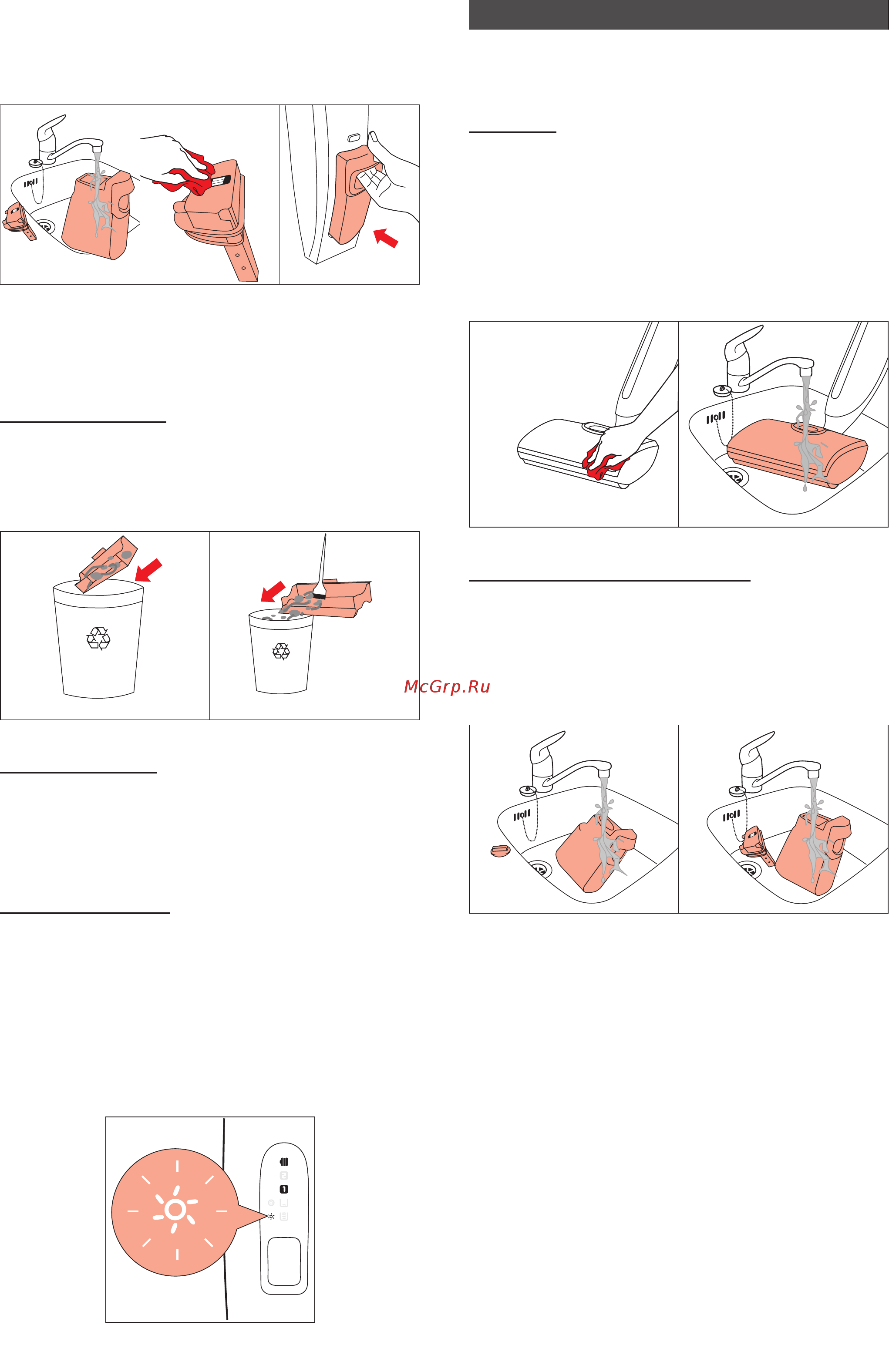 McGrp.Ru