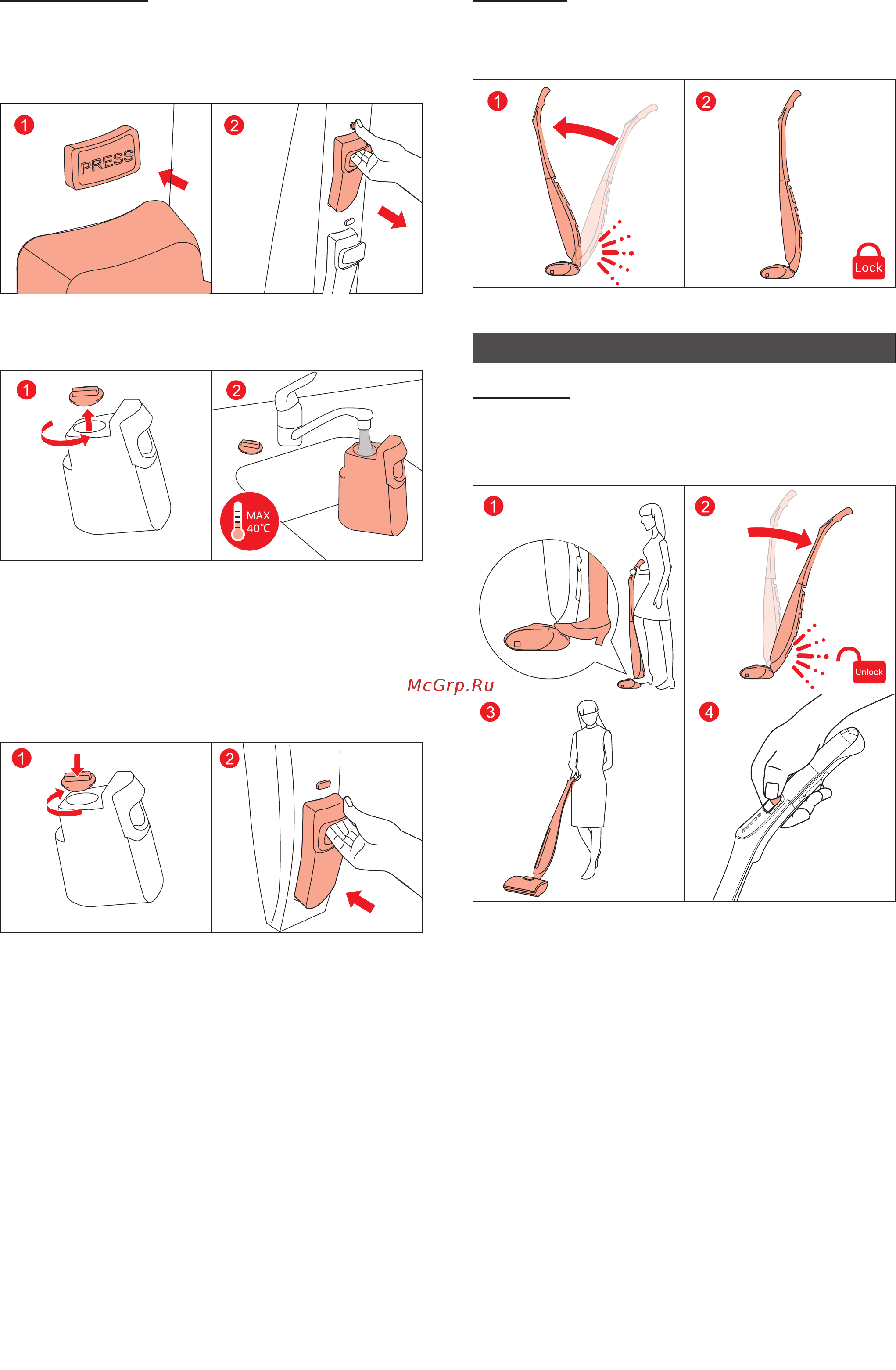 1

PRESS

2

1

2

MAX 40℃

1

2

1

2

Lock

1

2

Unlock

McGrp.Ru

3

4