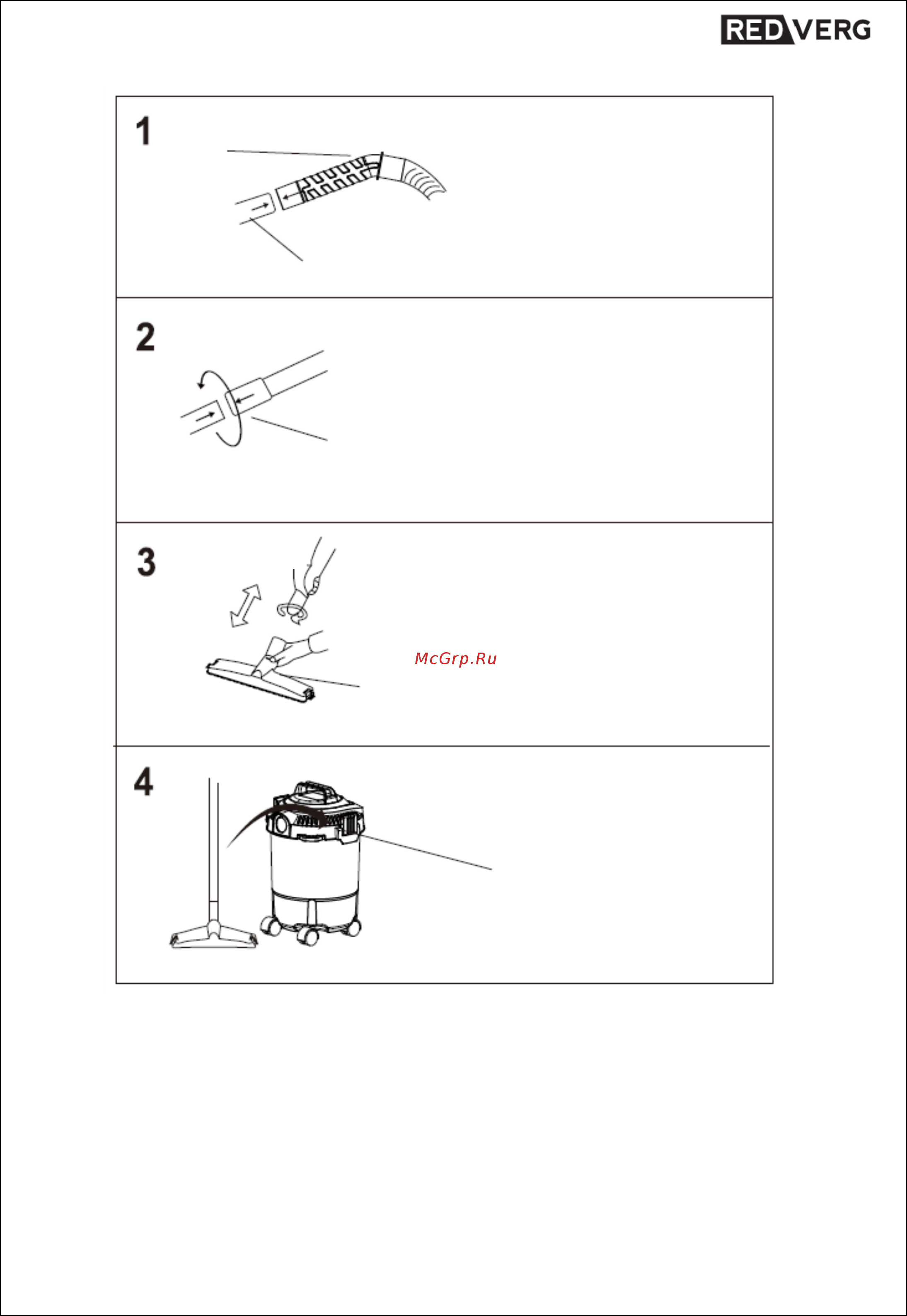 REDVERG

1

2

3

McGrp.Ru

4