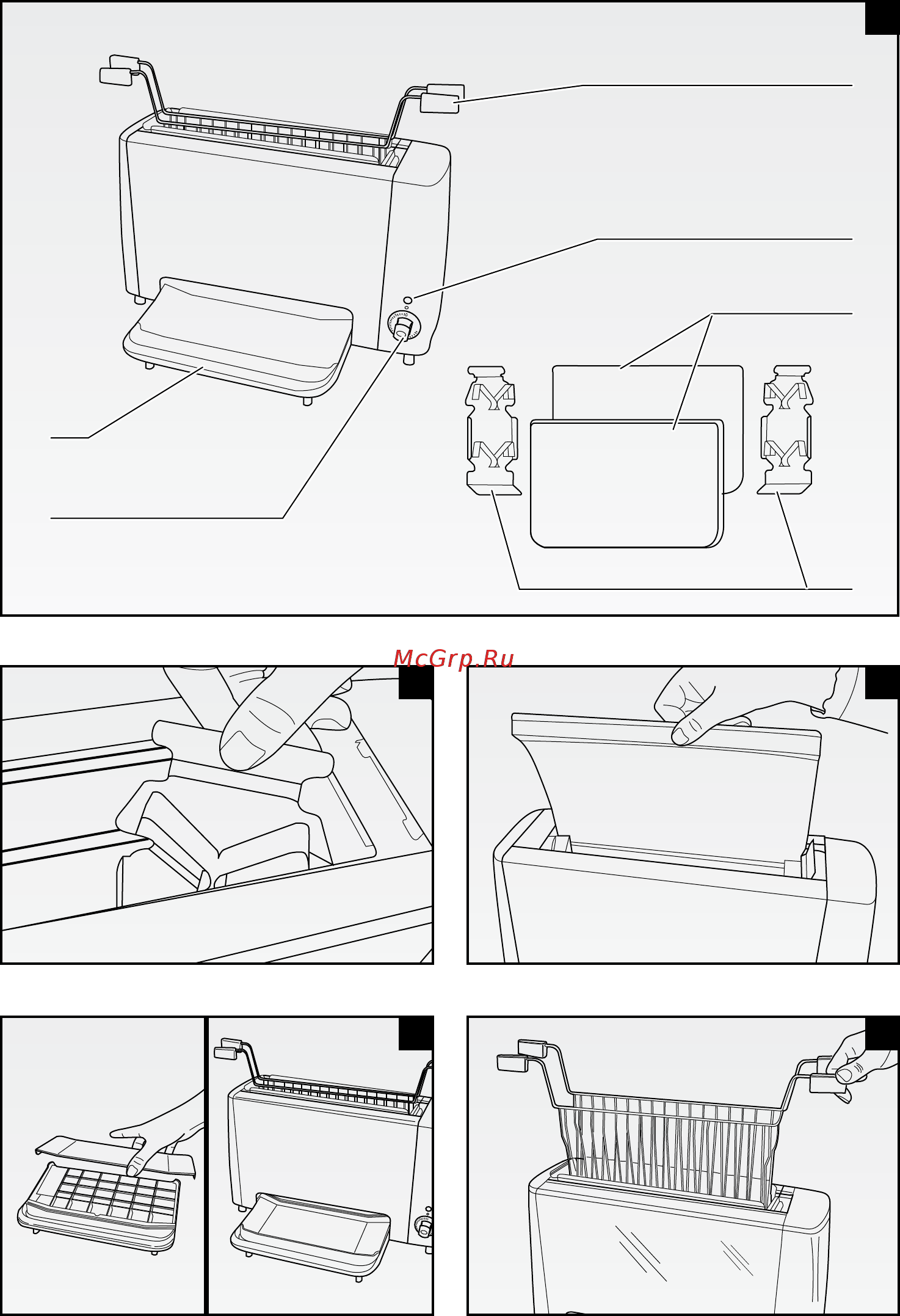 McGrp.Ru