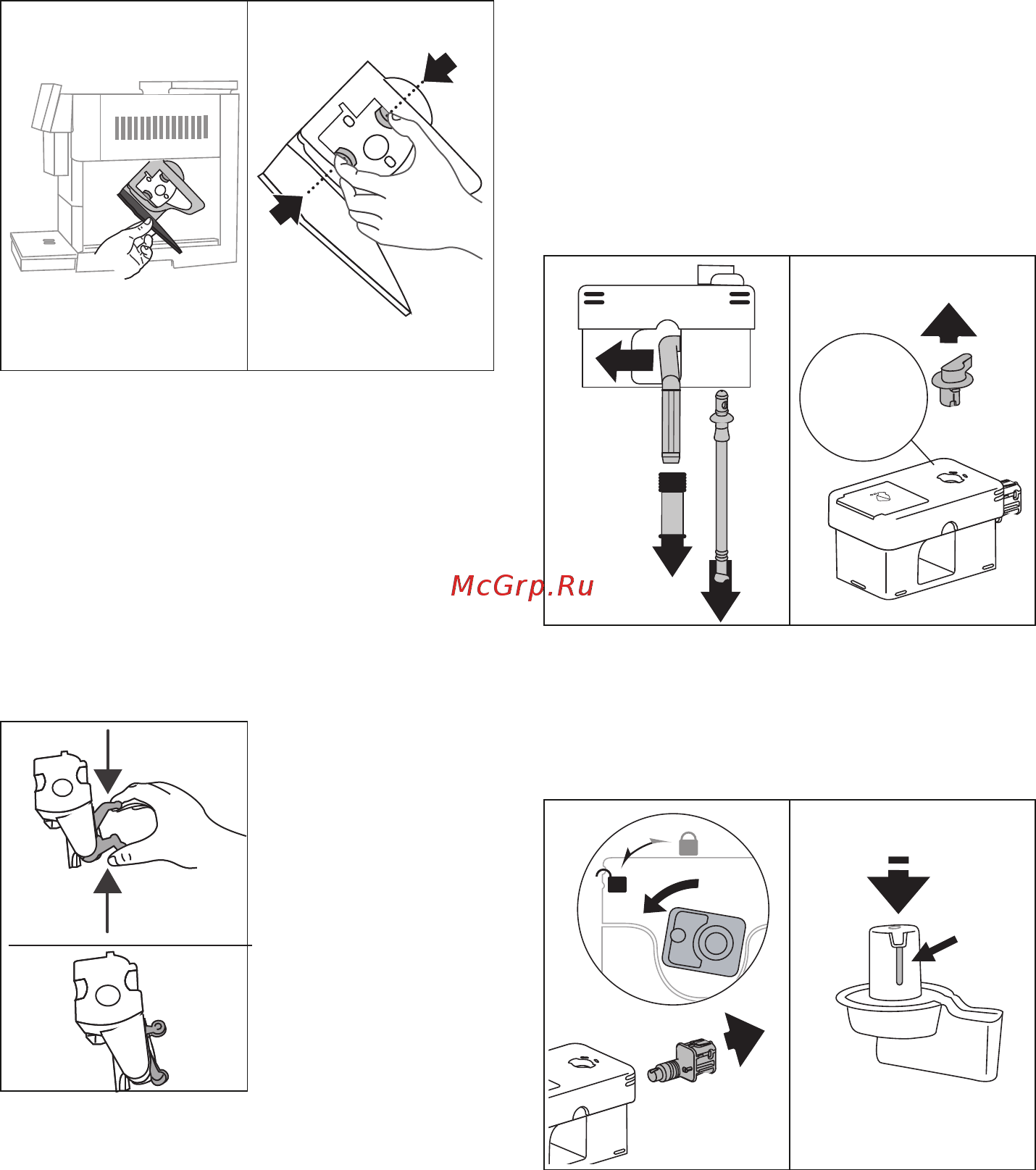 McGrp.Ru