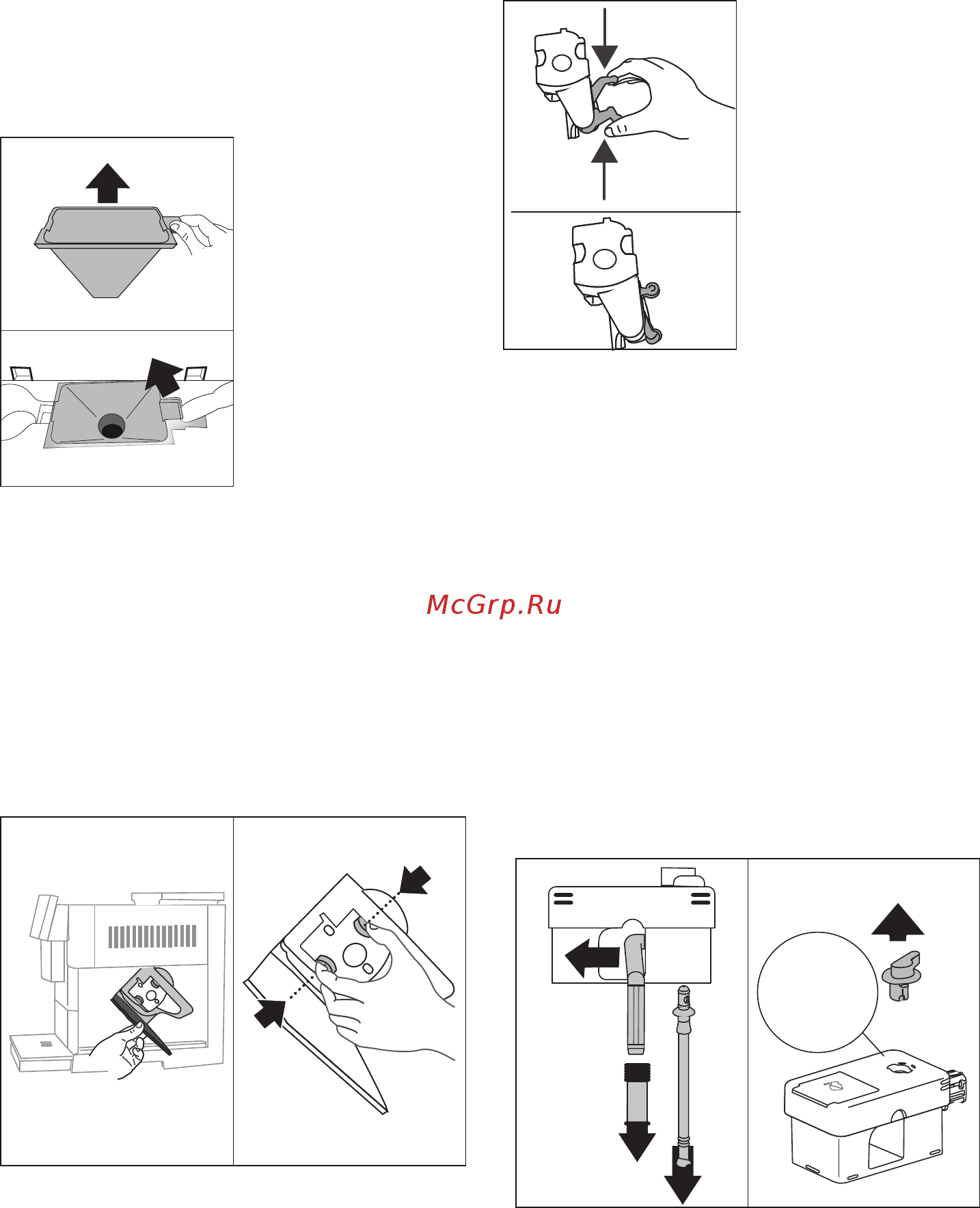 McGrp.Ru