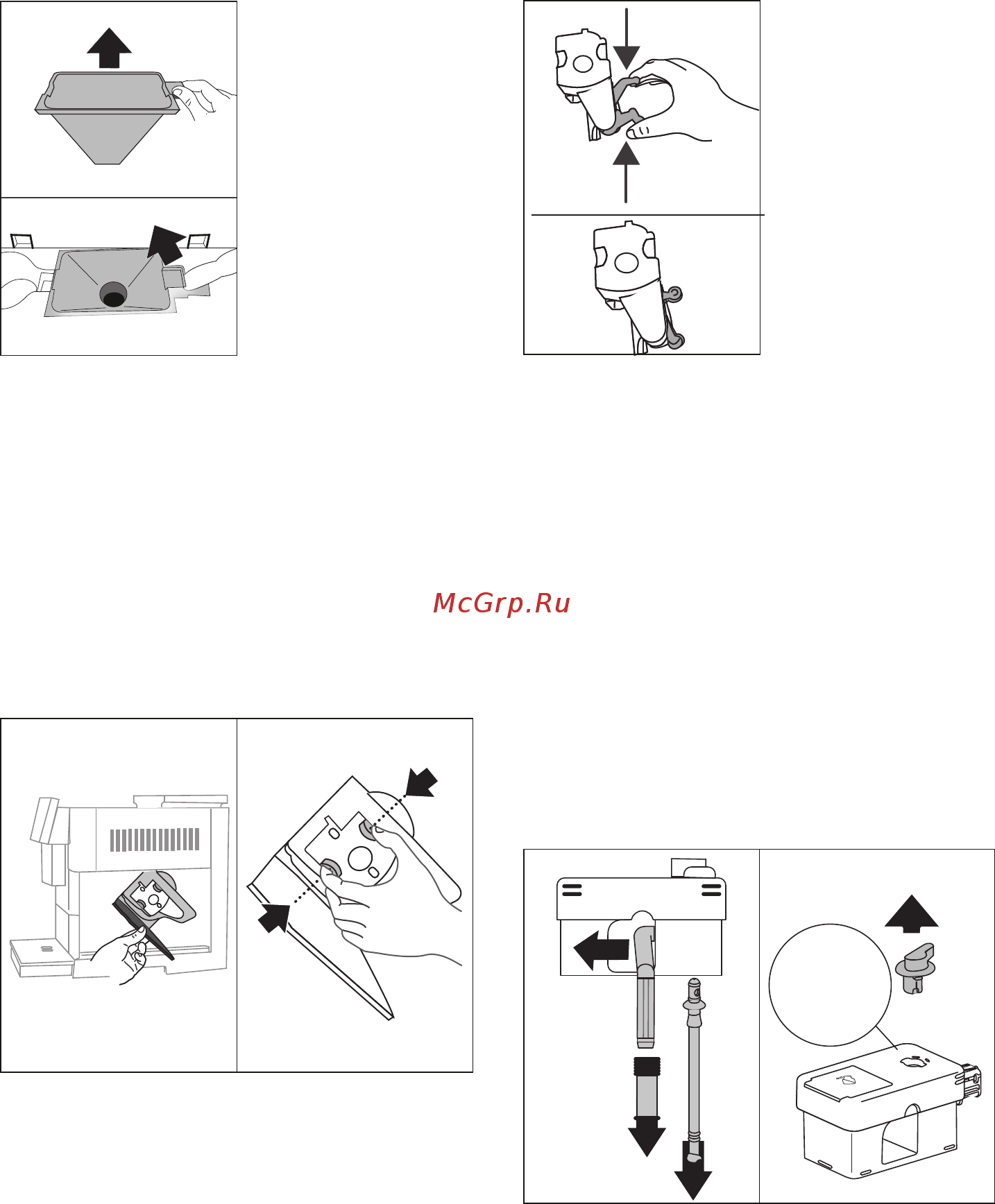 McGrp.Ru