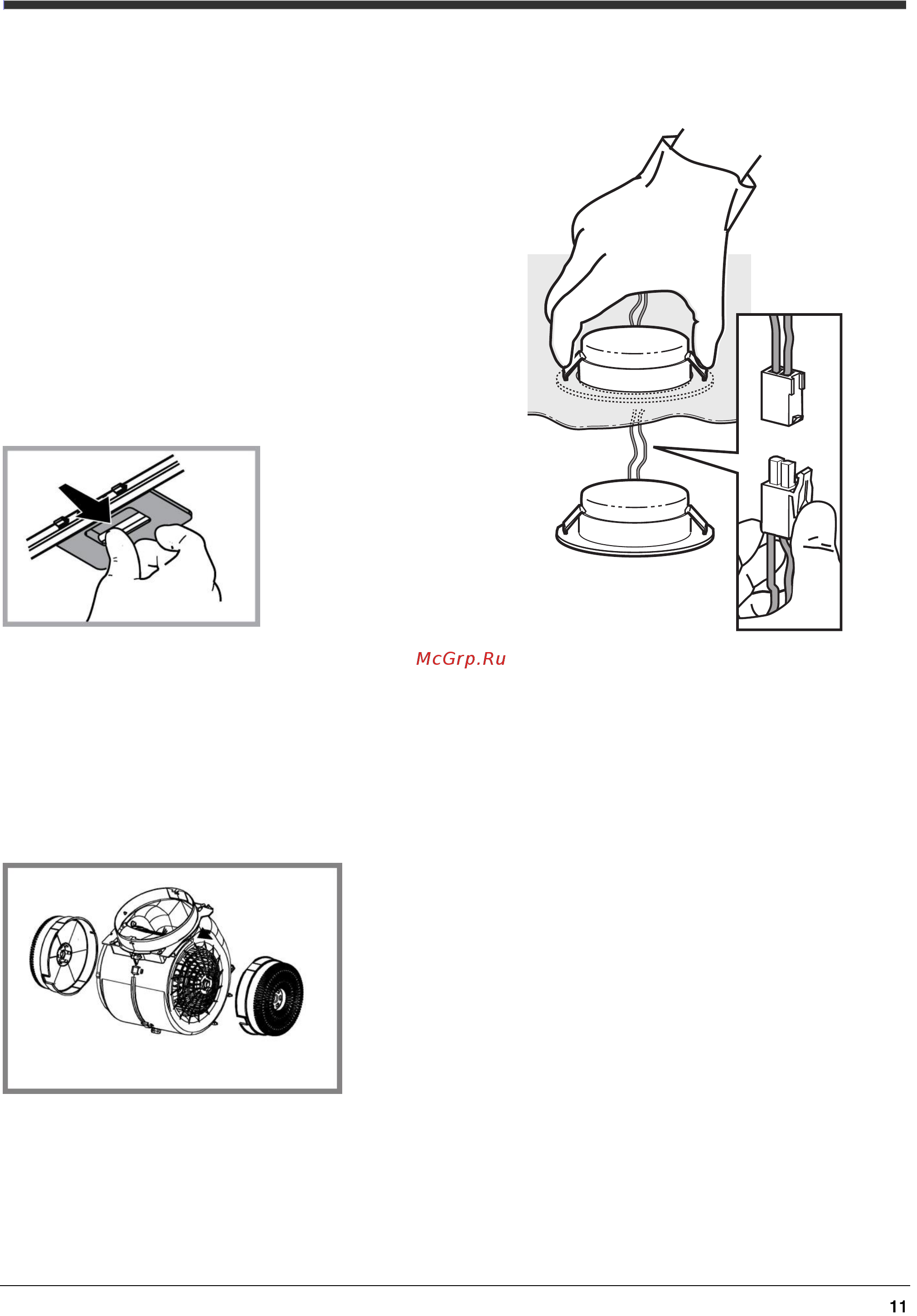 McGrp.Ru

11