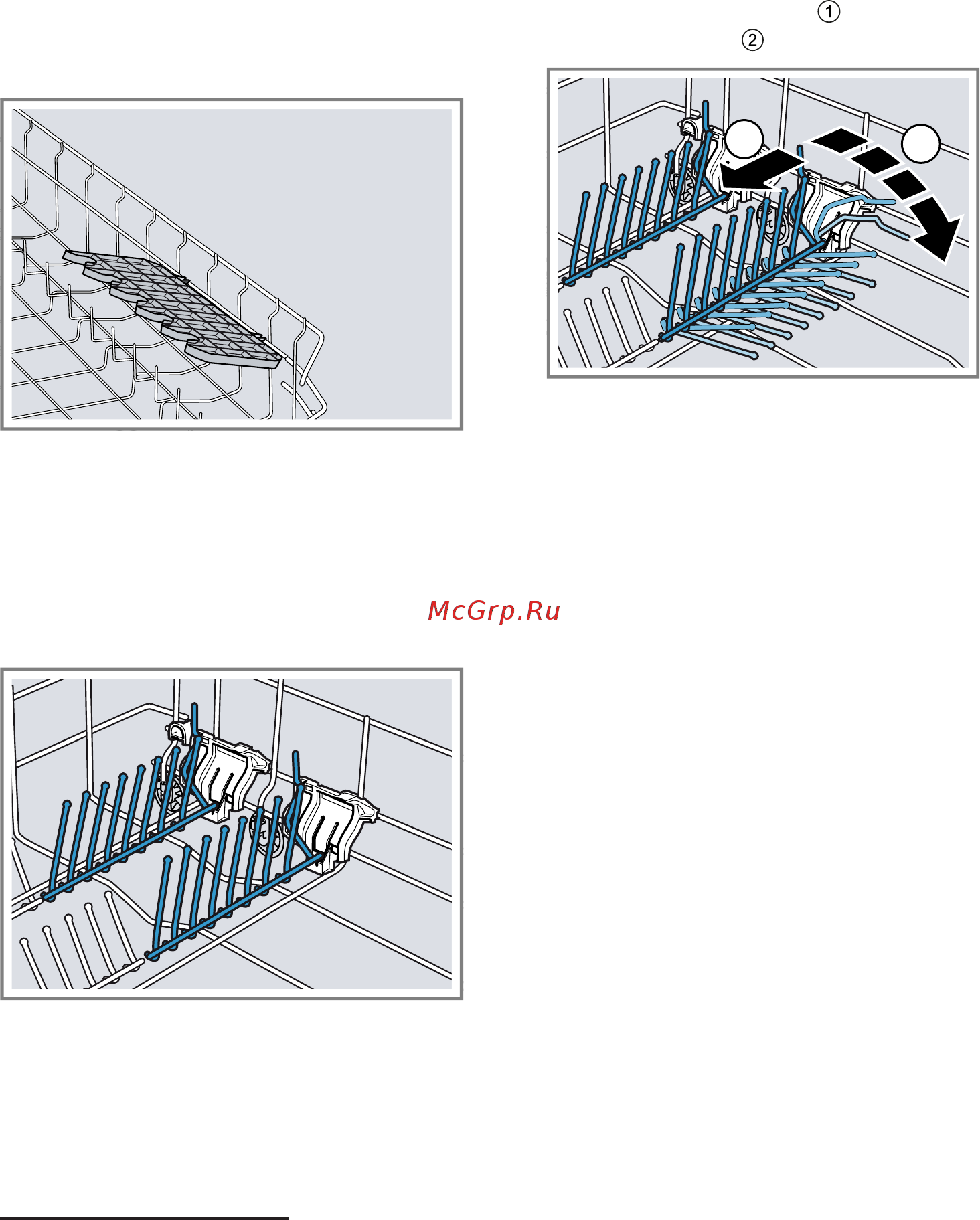 ①
②

McGrp.Ru