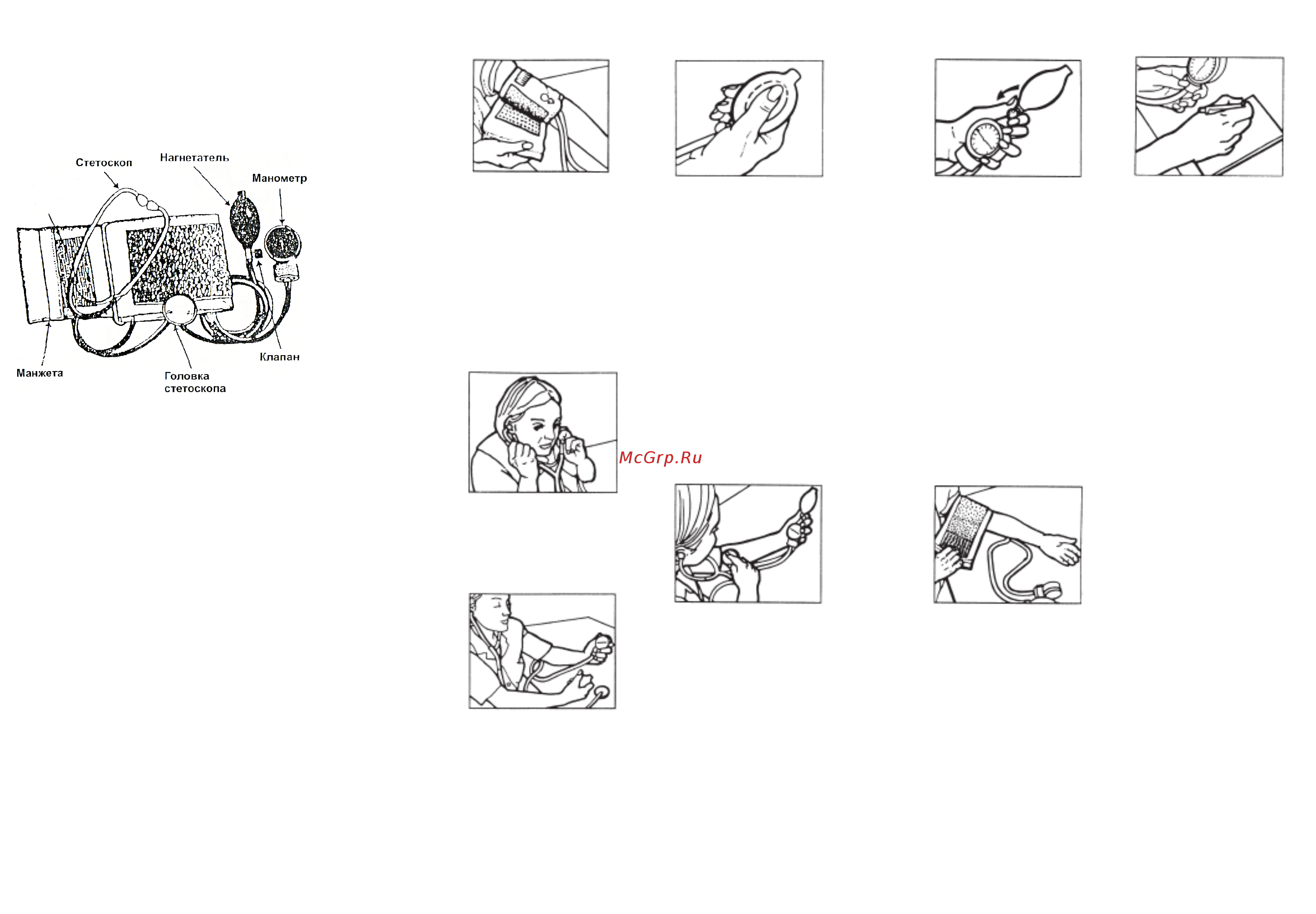 Стетоскоп
Нагнетатель
Манометр
Манжета
Головка стетоскопа
Клапан

McGrp.Ru