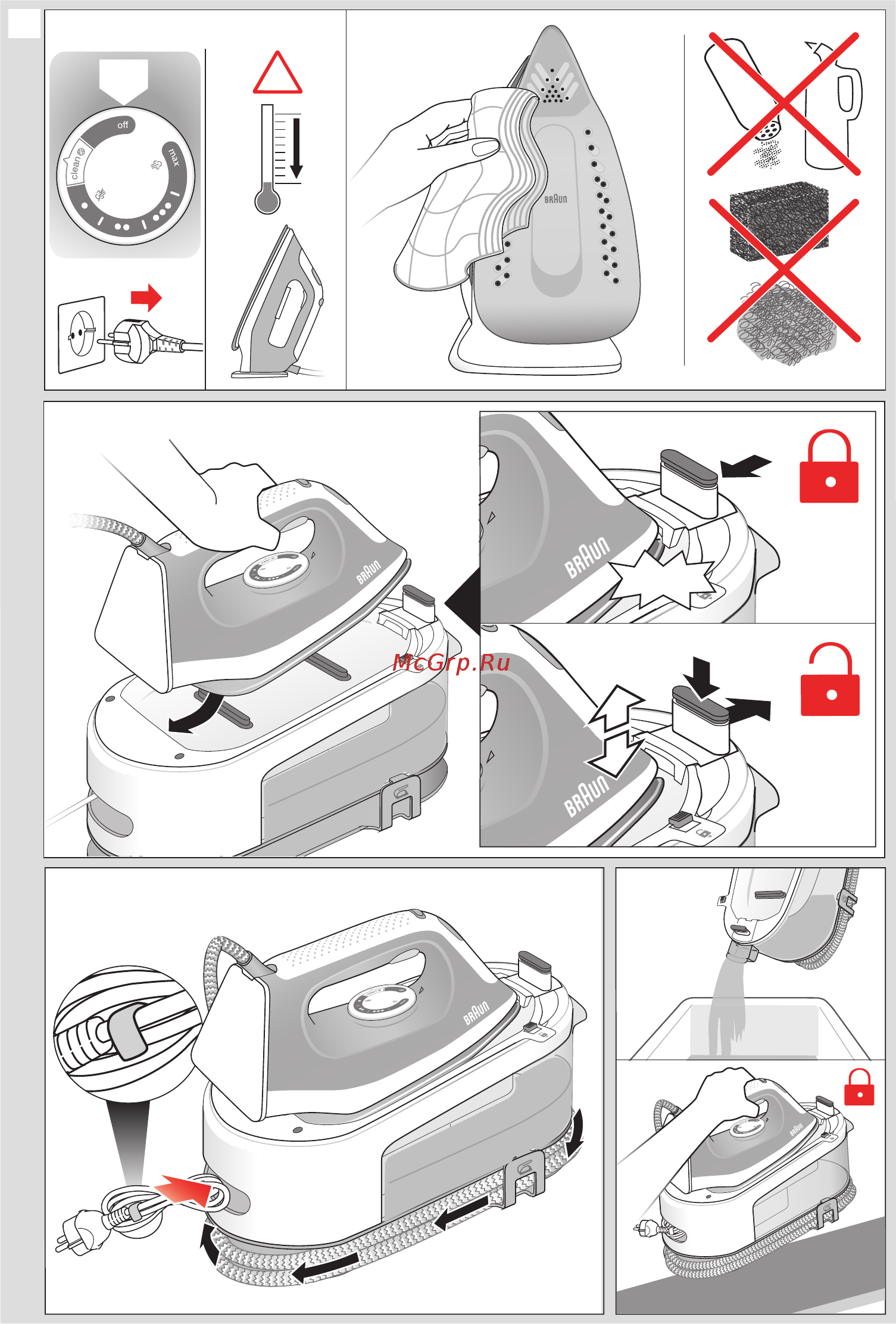 off
clean
max
BRAUN
BRAUN
BRAUN
McGrp.Ru
BRAUN
BRAUN
BRAUN