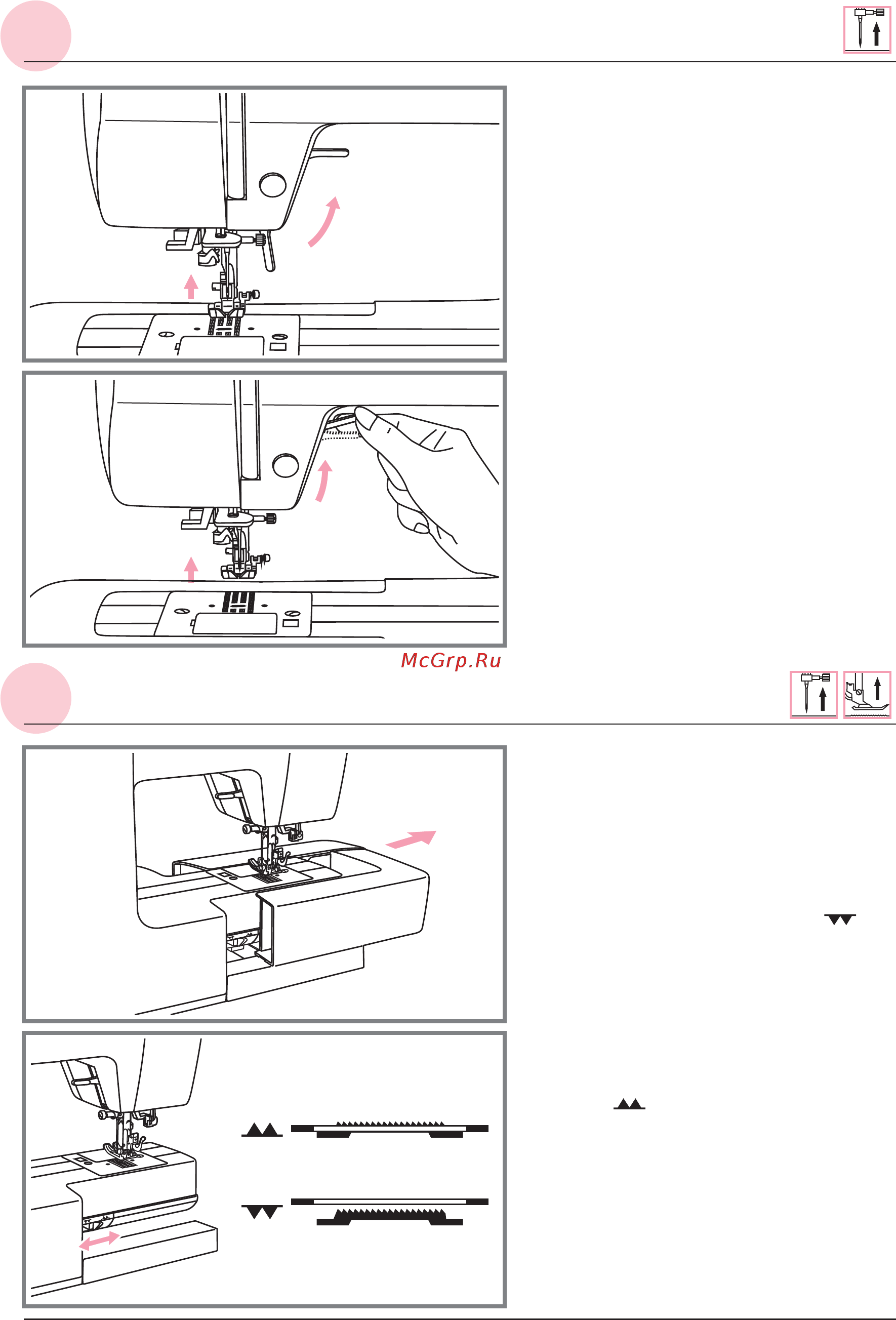 McGrp.Ru