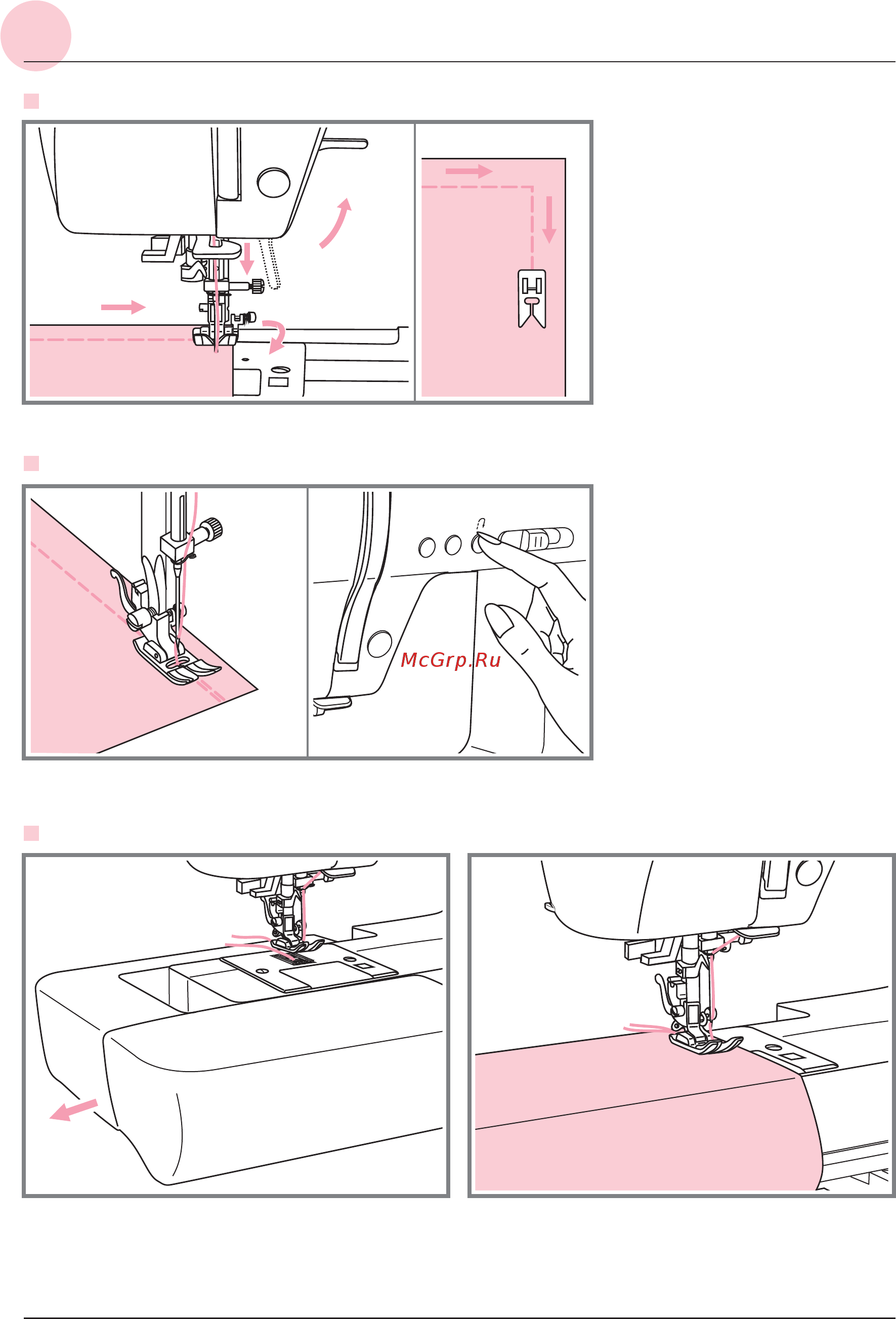 McGrp.Ru