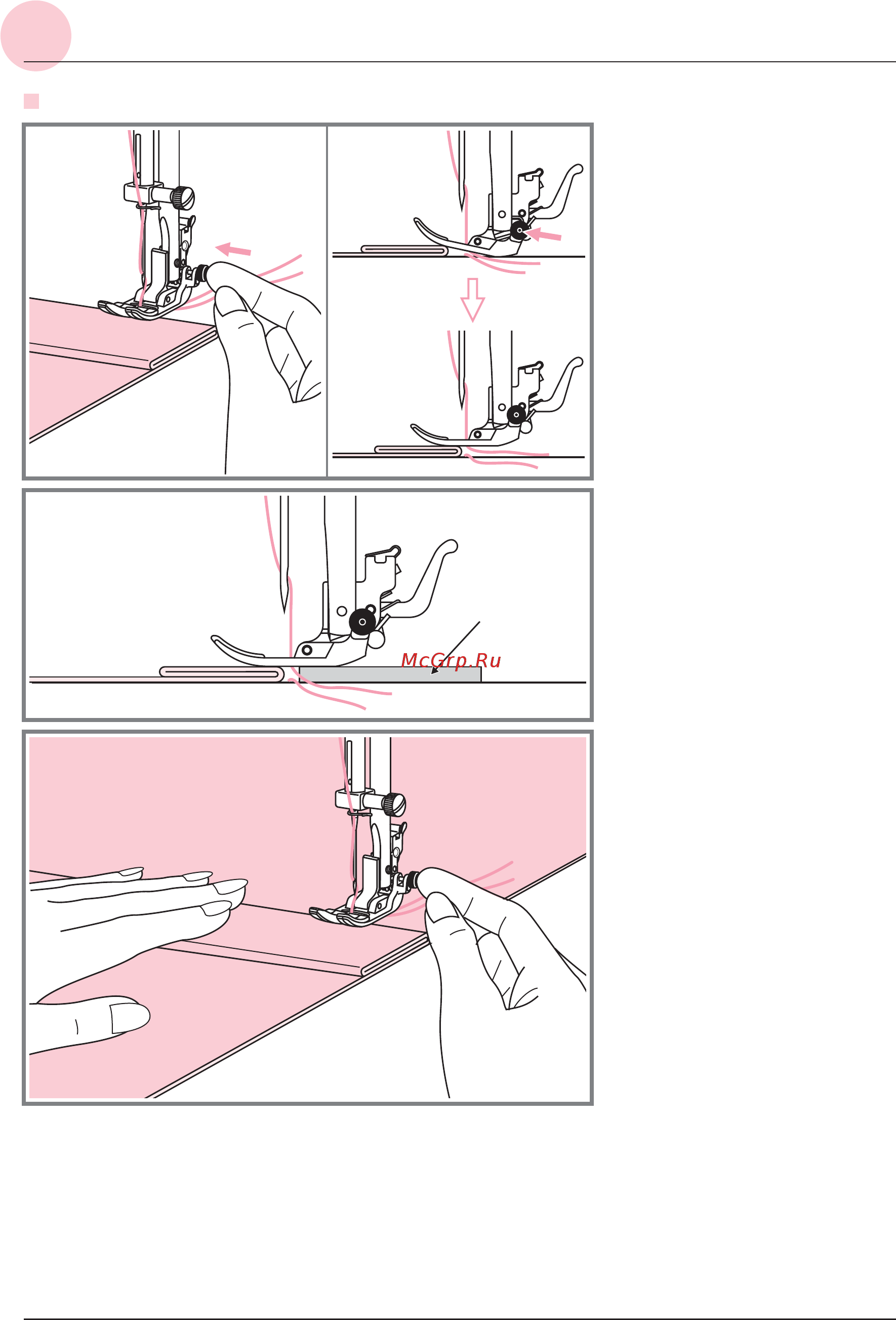 McGrp.Ru