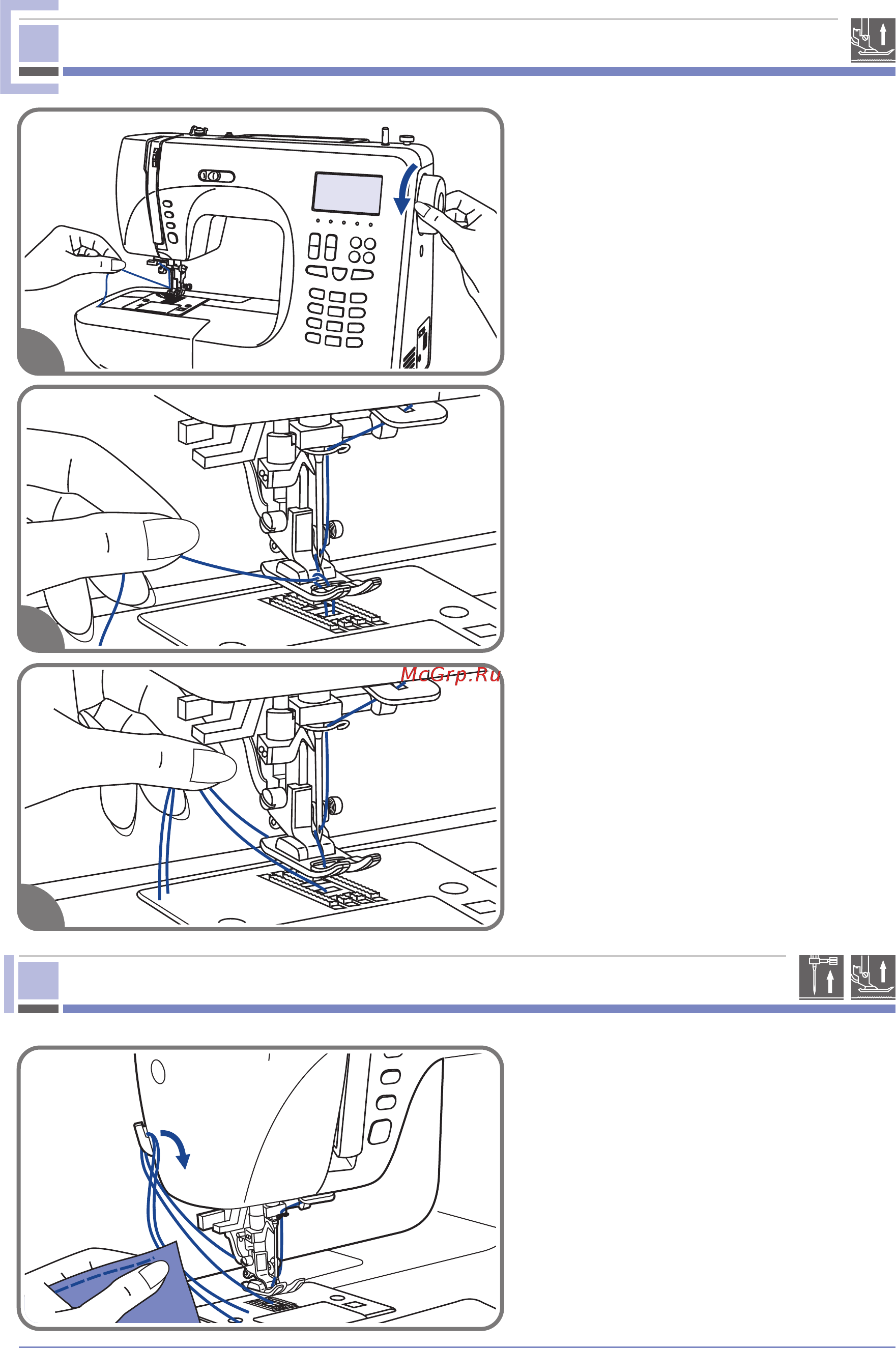 MaGrp.Ru