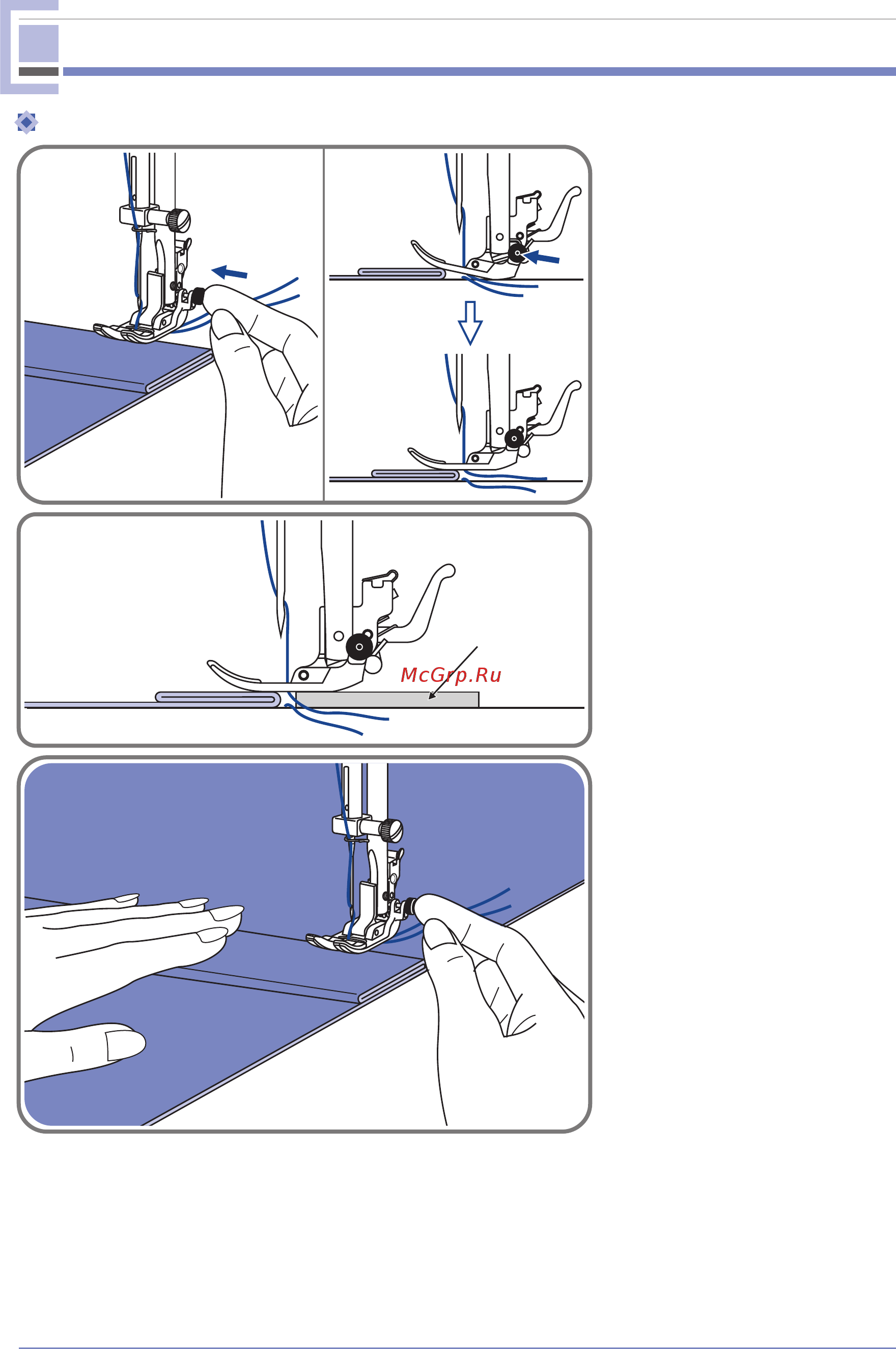 McGrp.Ru