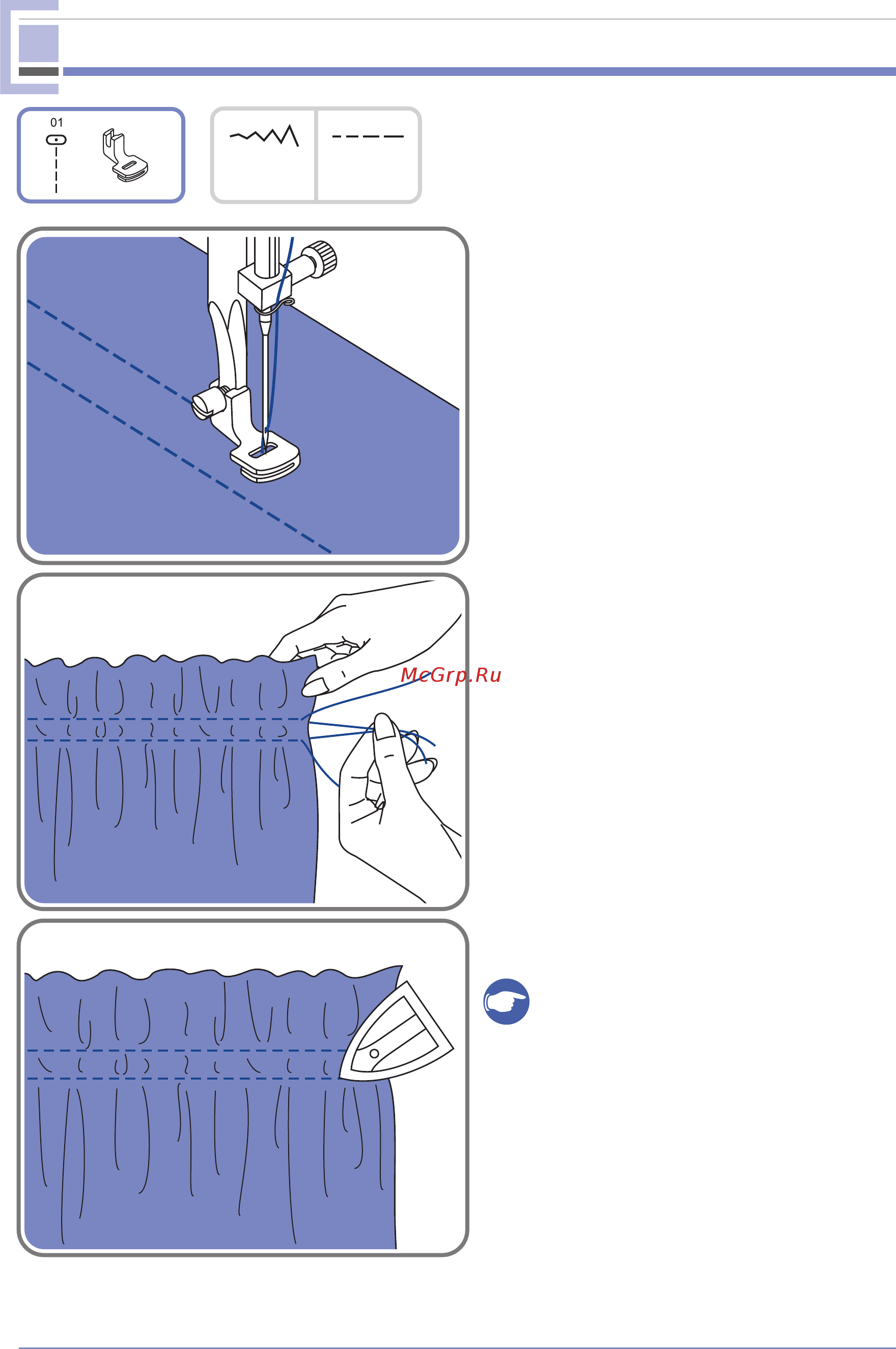 01

McGrp.Ru