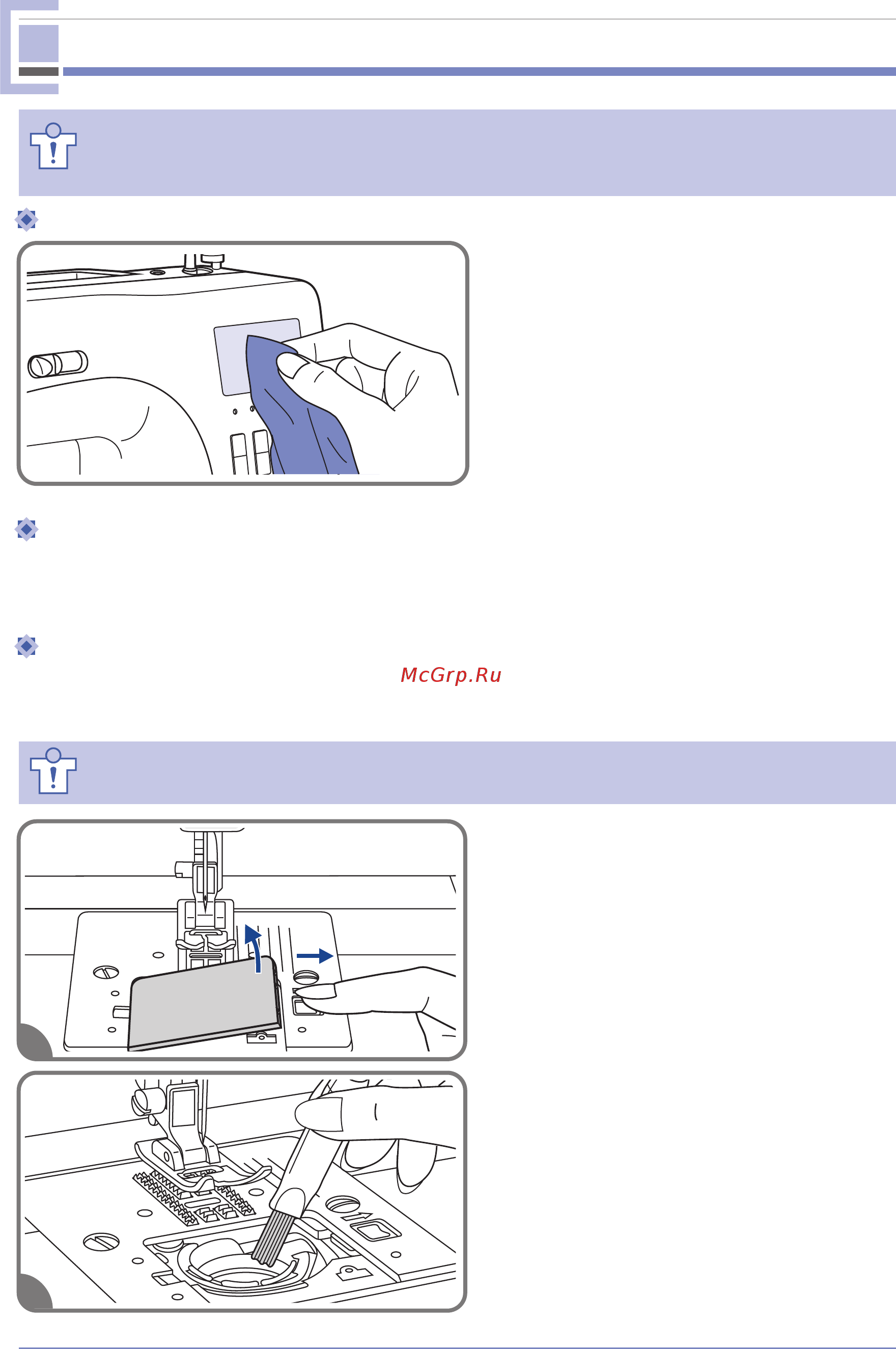 McGrp.Ru