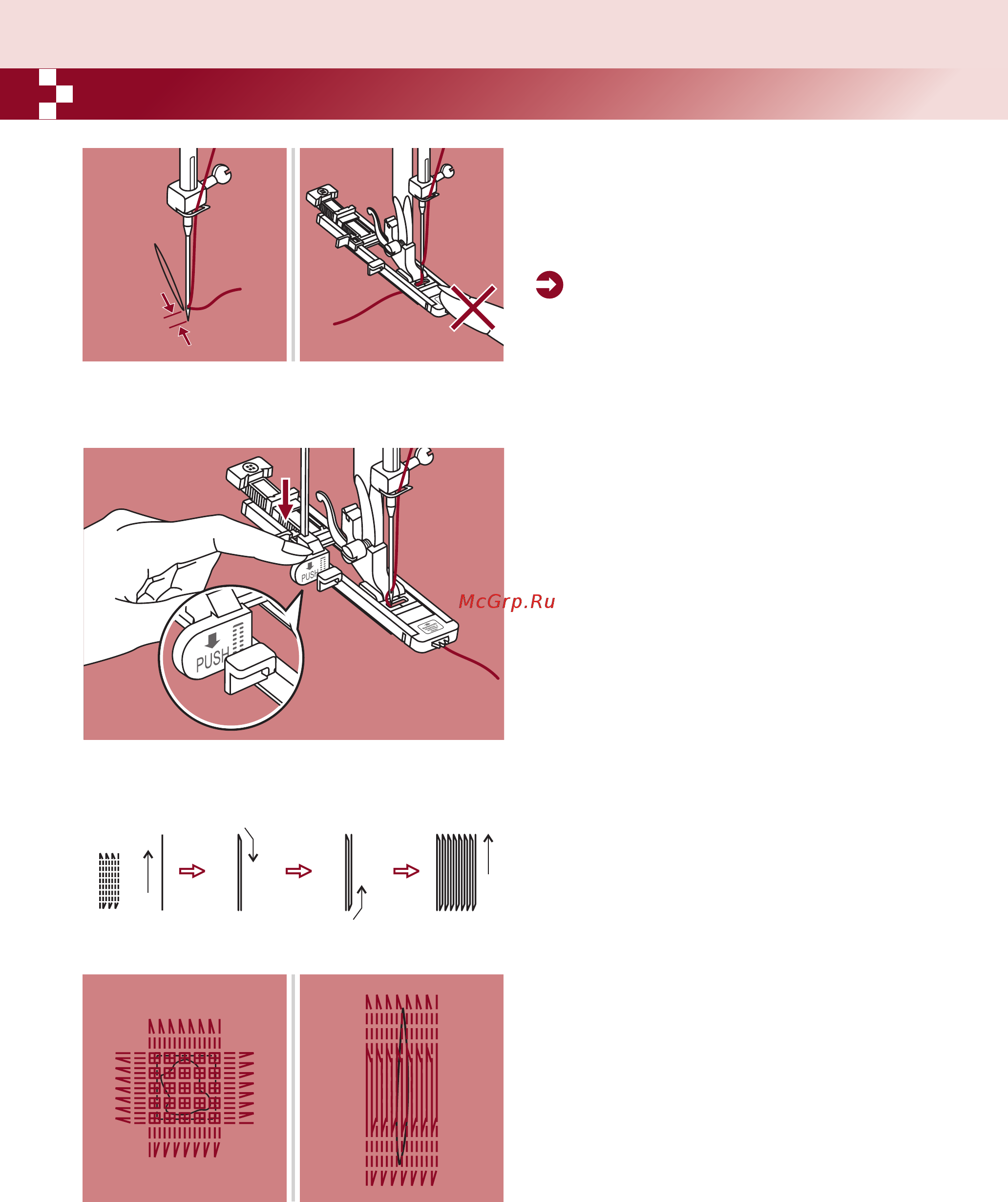 PUSH

PUSH

McGrp.Ru