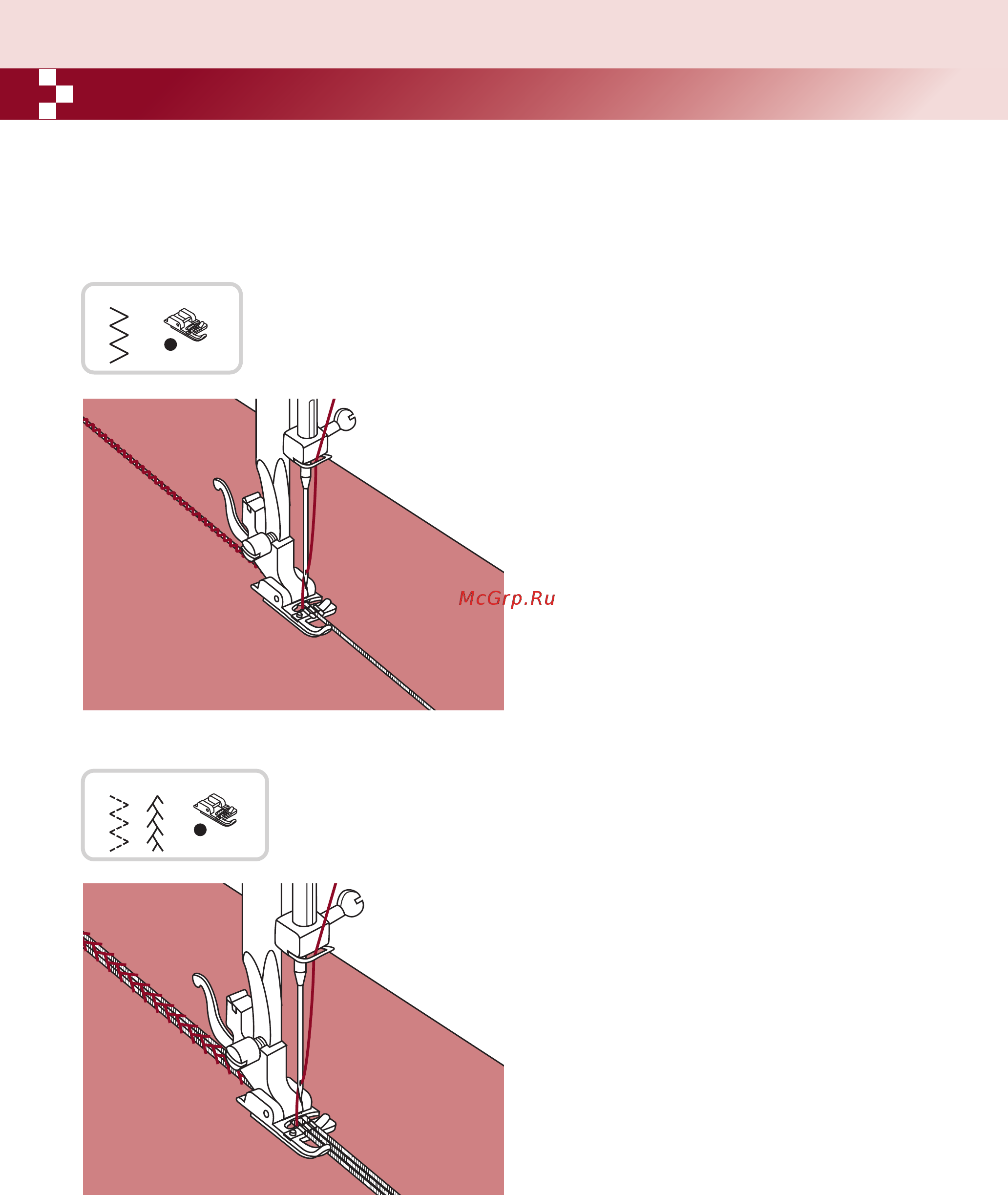 McGrp.Ru