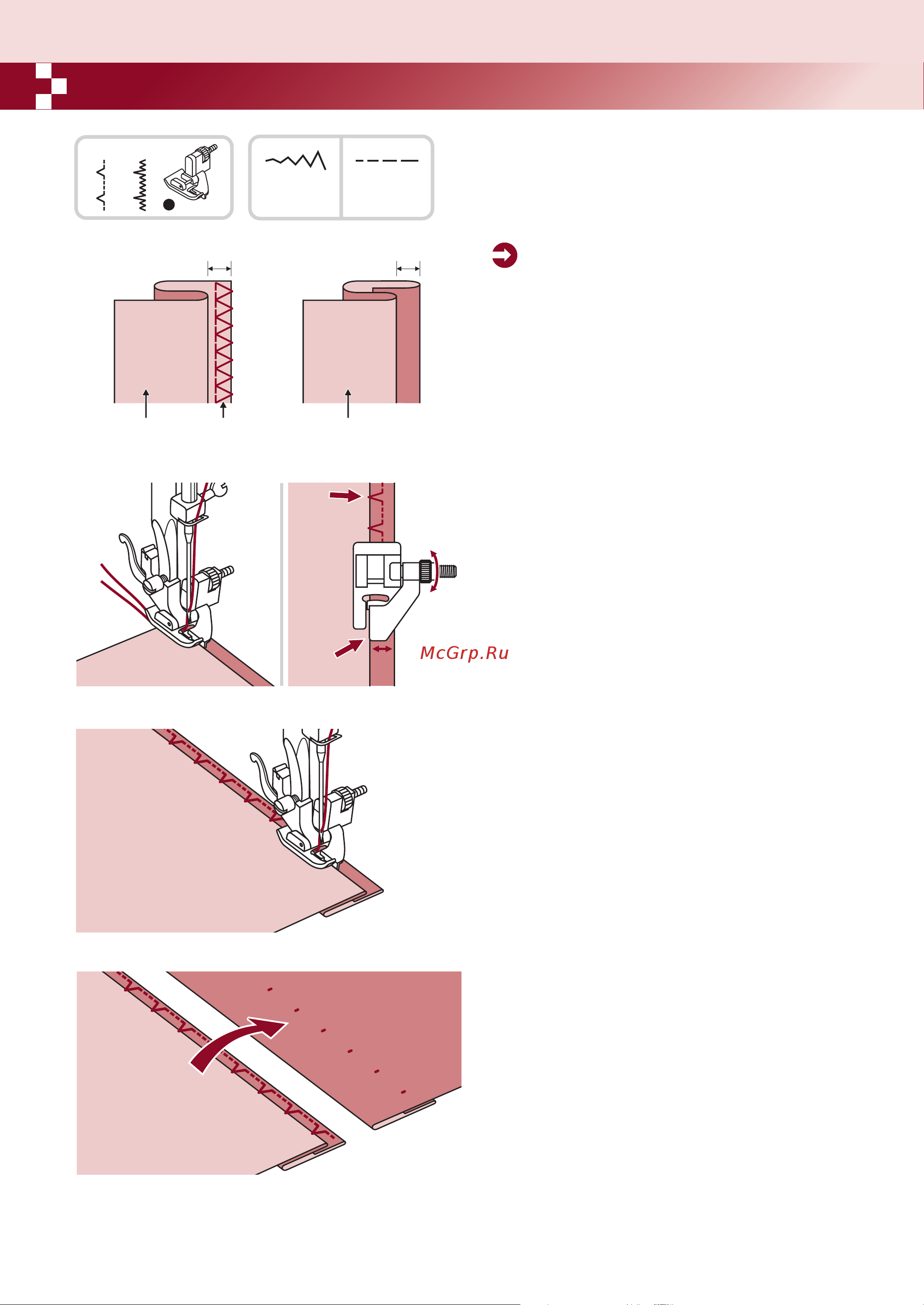 McGrp.Ru