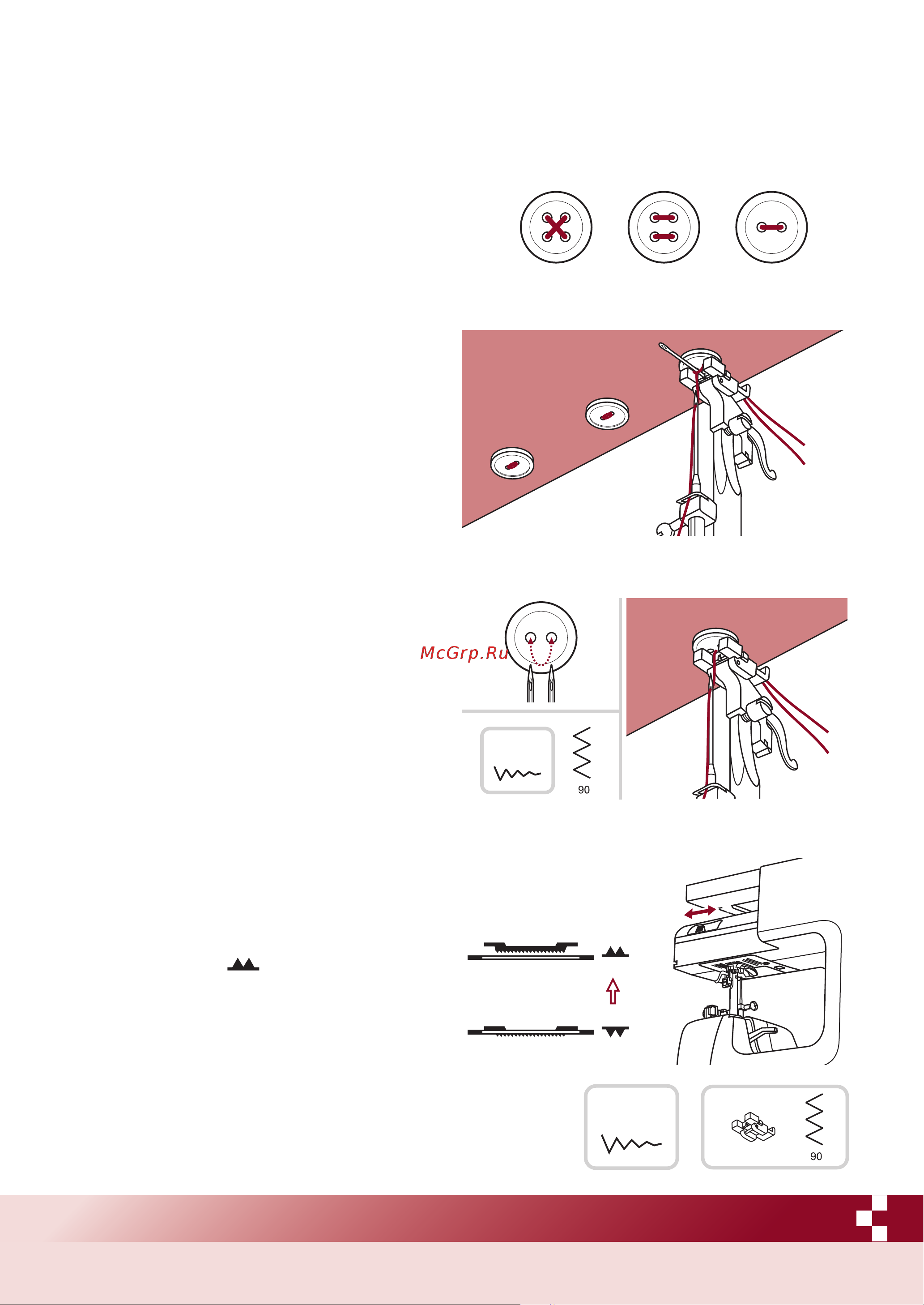 McGrp.Ru

90

90