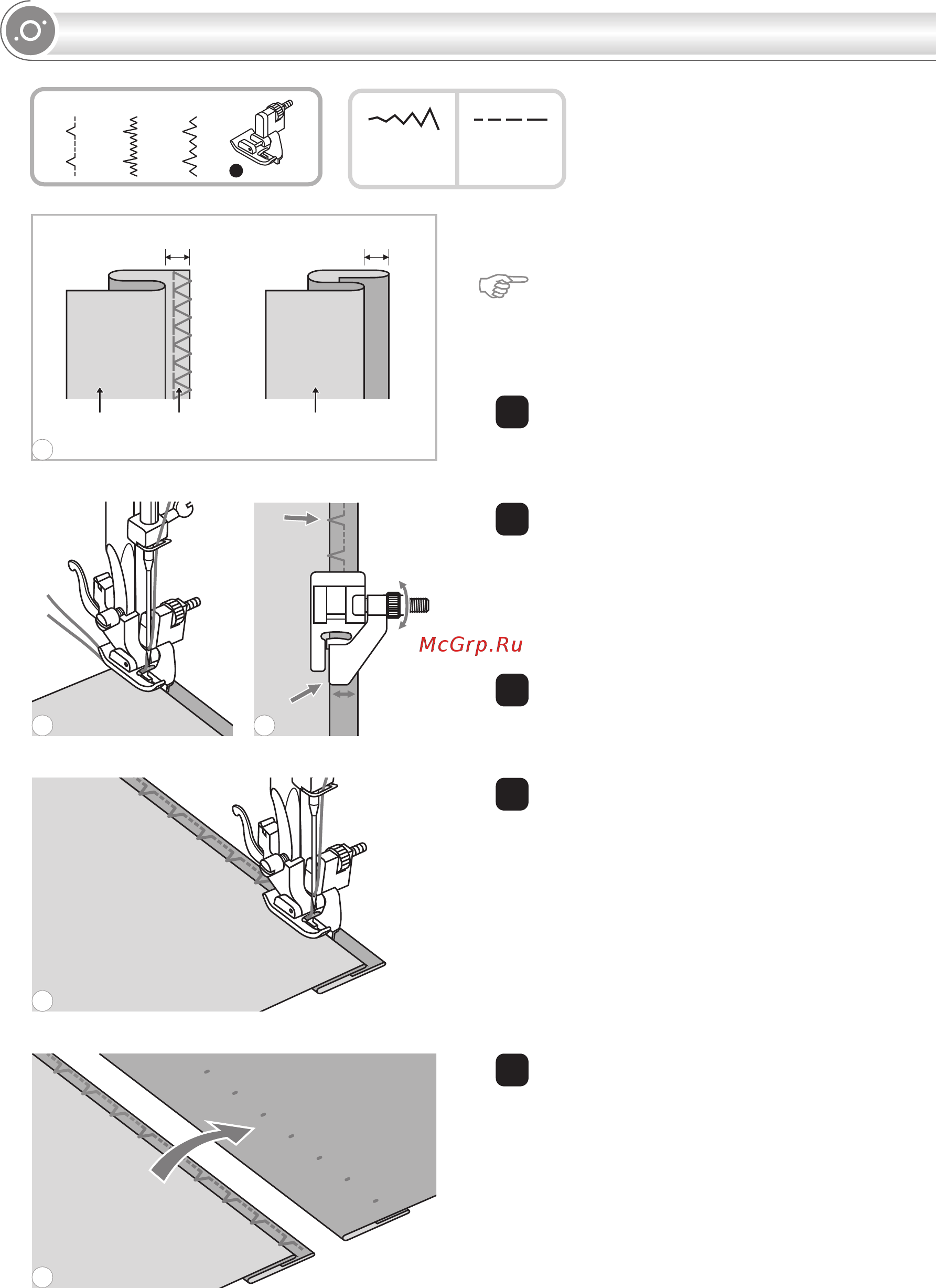 McGrp.Ru