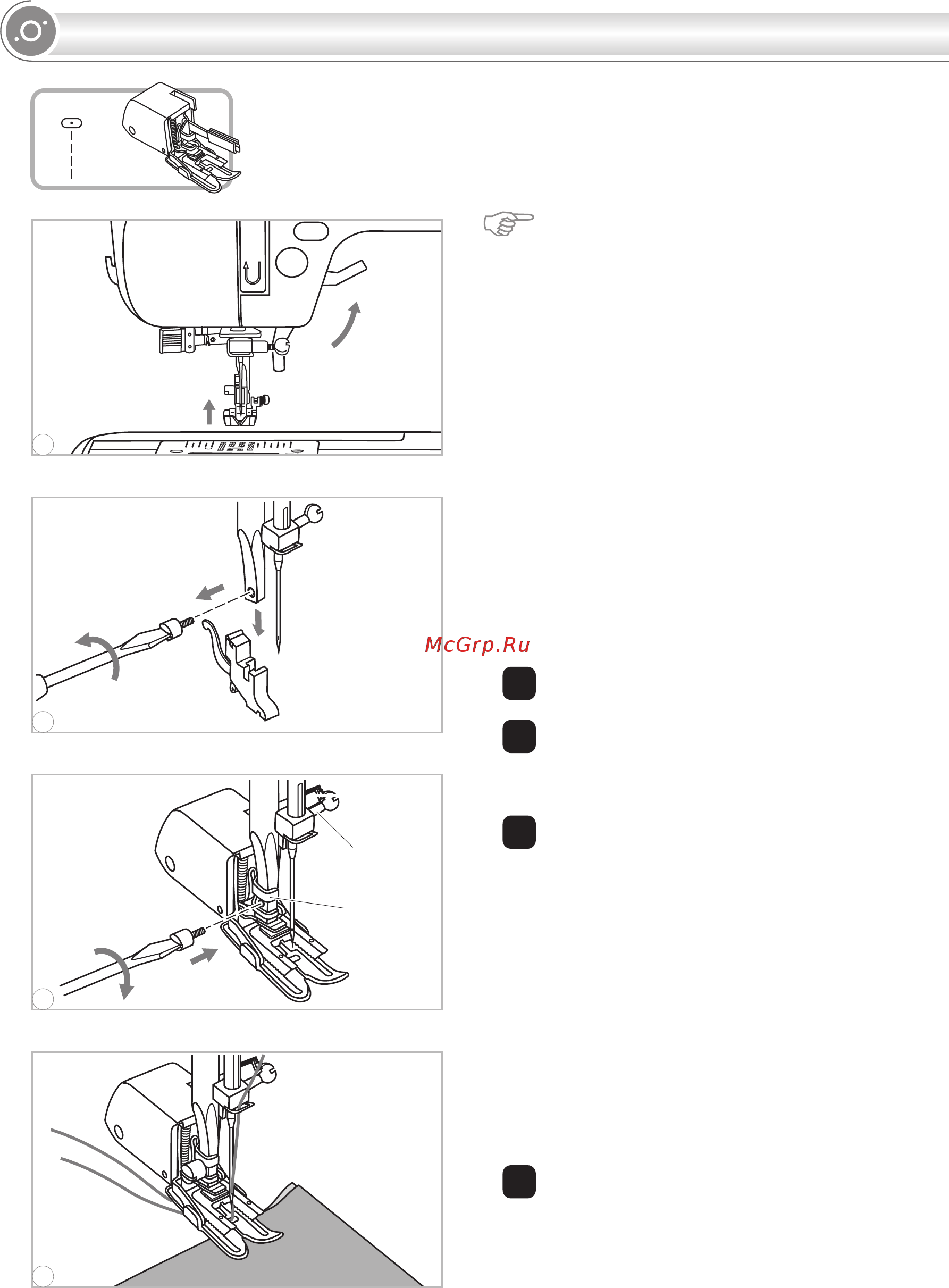 McGrp.Ru