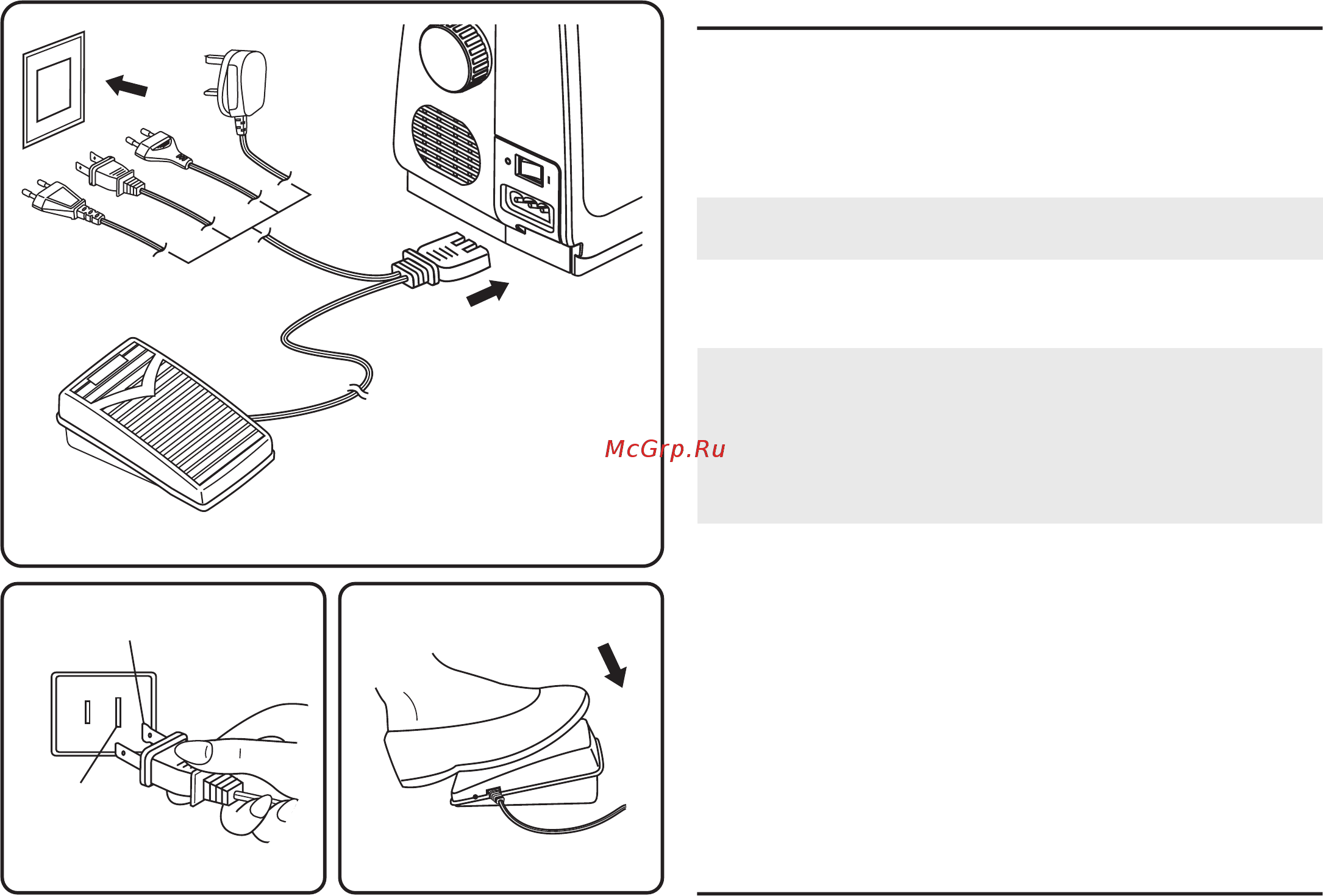 McGrp.Ru