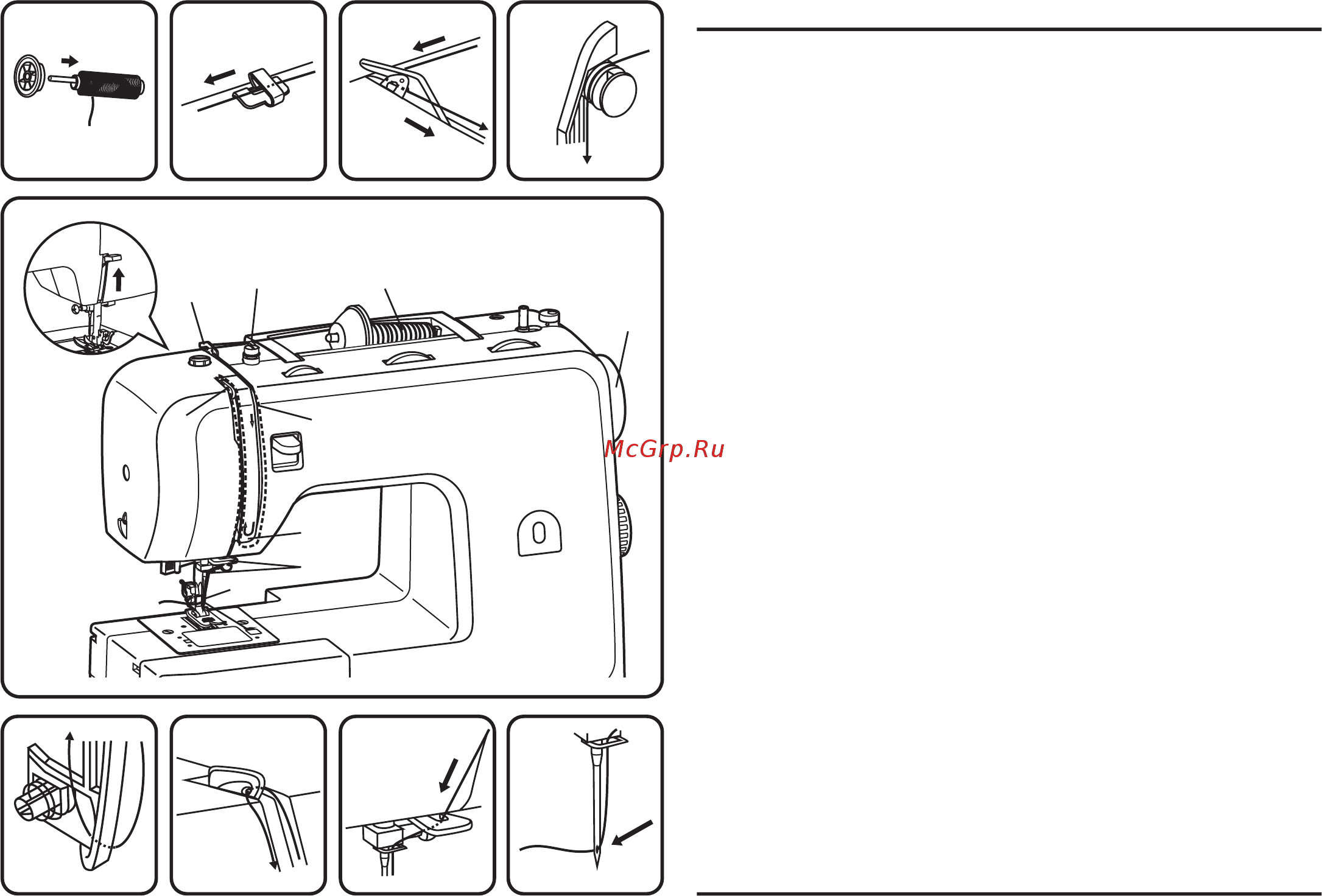 McGrp.Ru