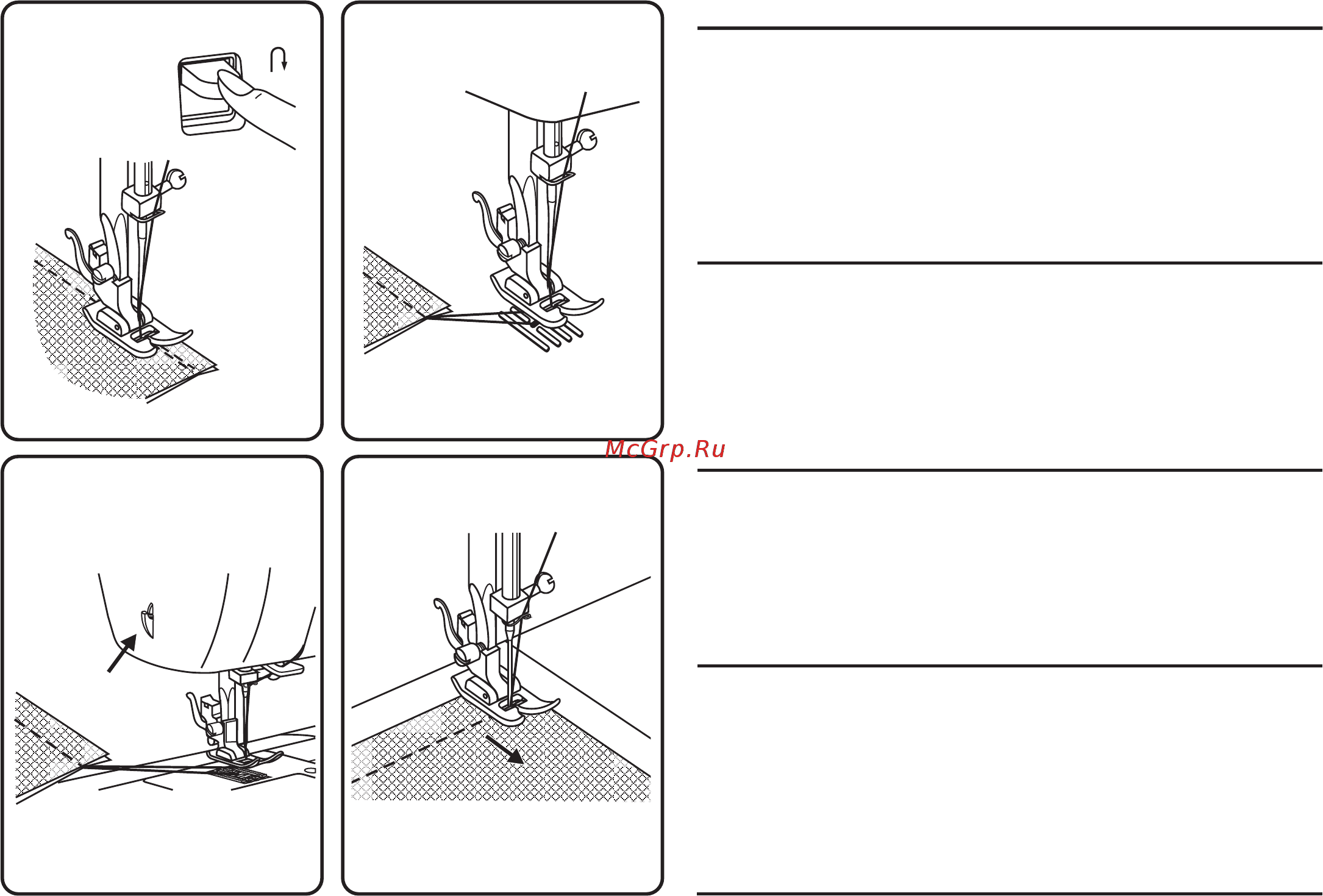 McGrp.Ru