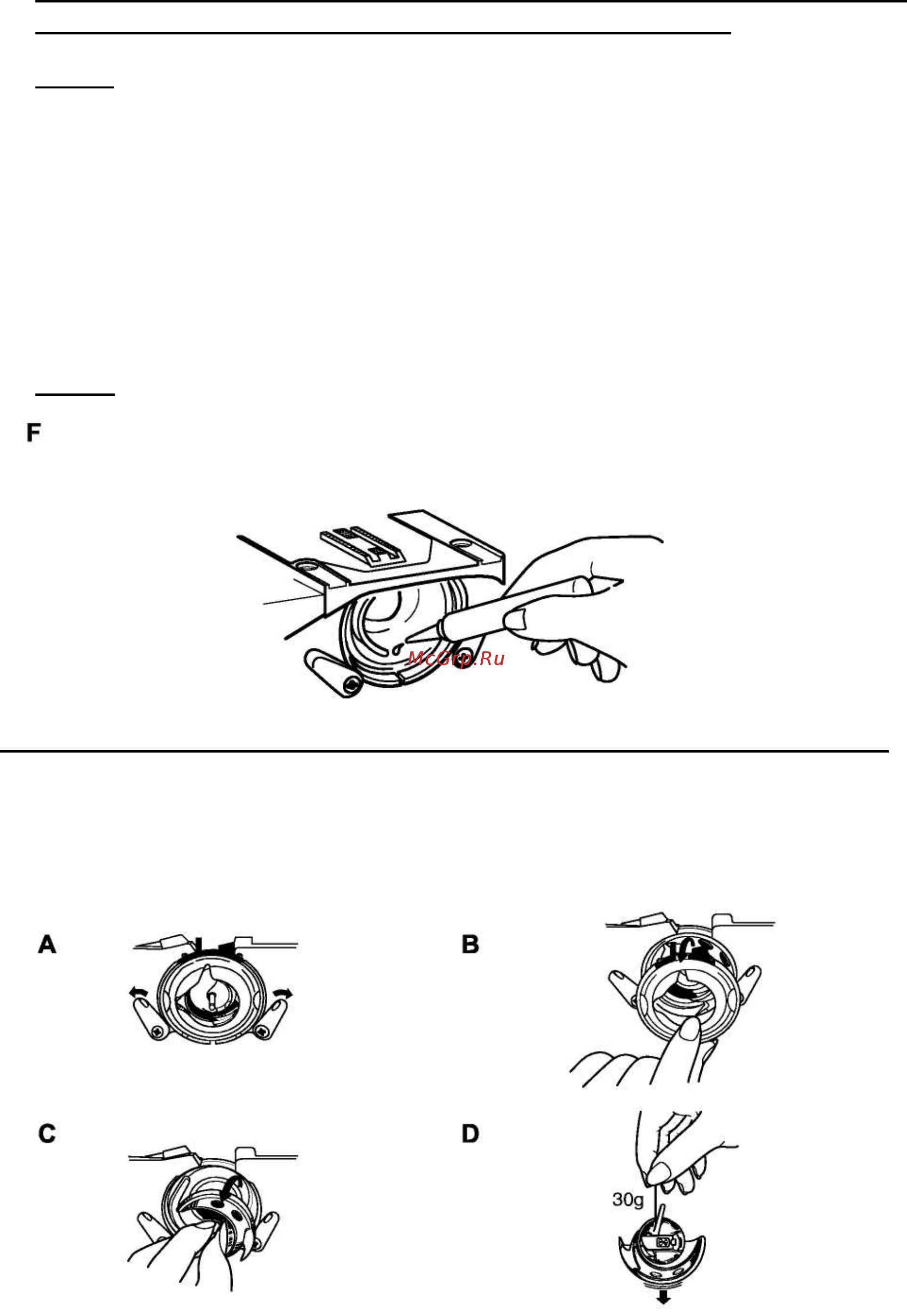 F

McGrp.Ru

A

B

C

D

30g