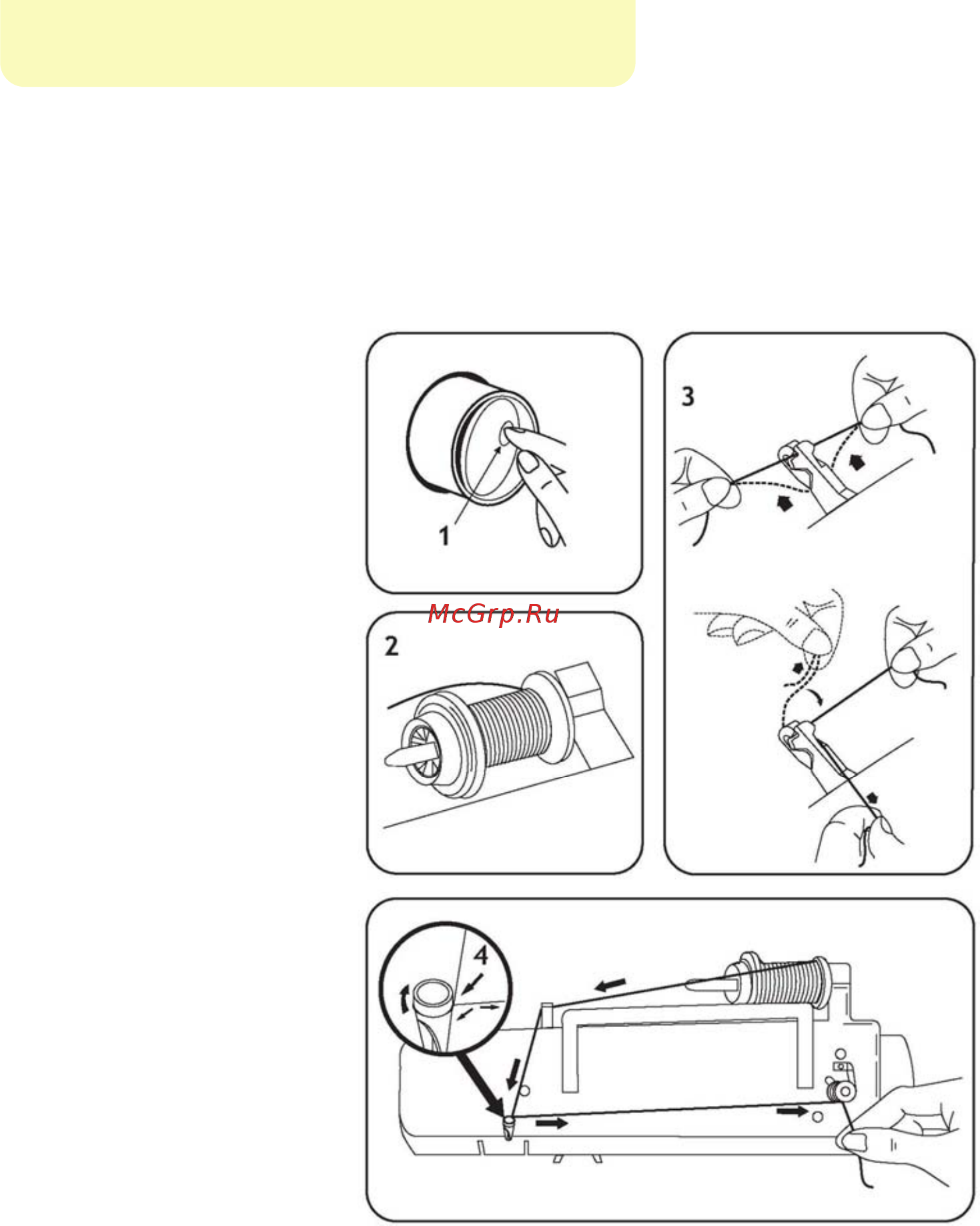 1

McGrp.Ru

2

3

4