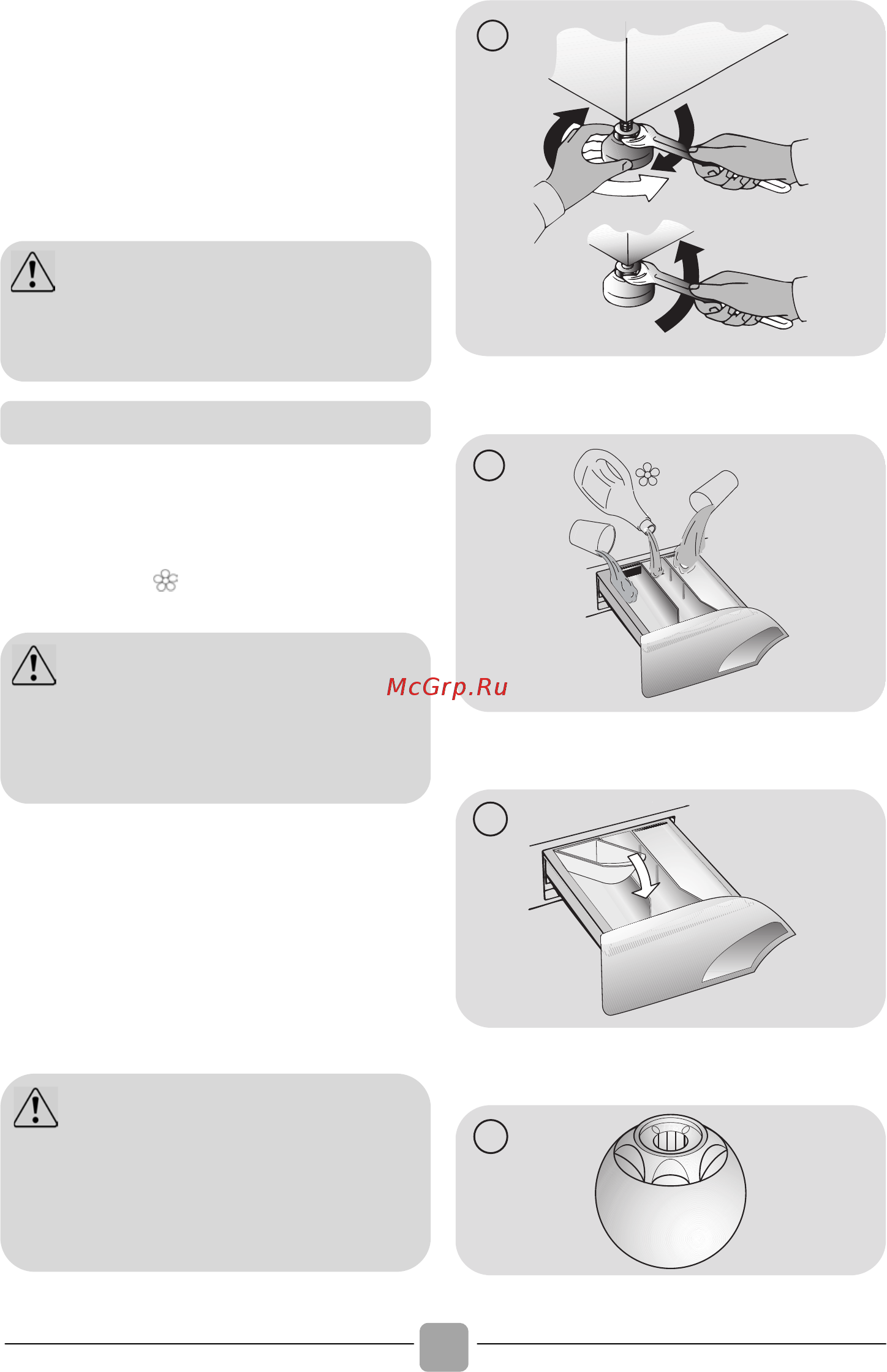 McGrp.Ru