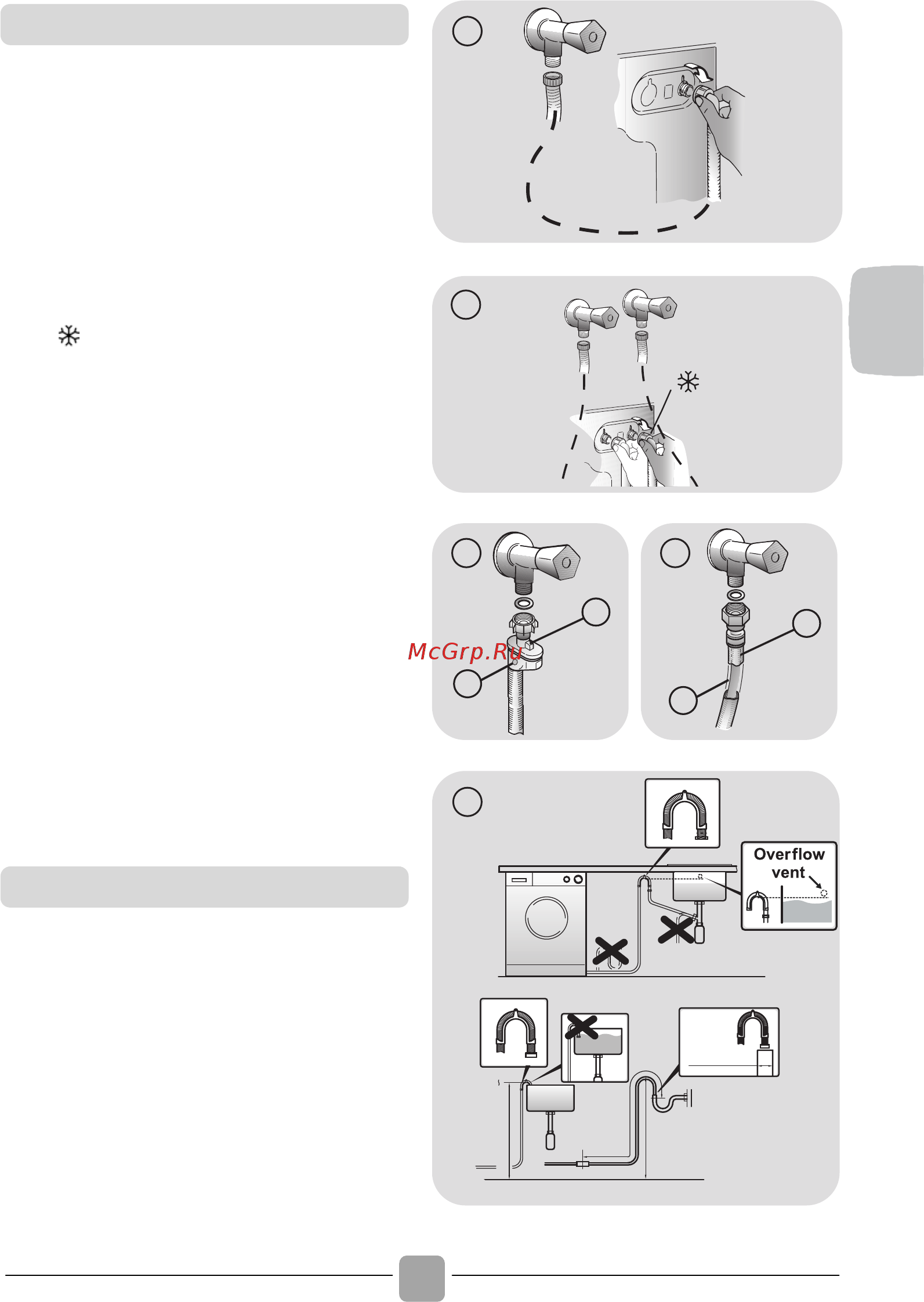 McGrp.Ru

Overflow vent