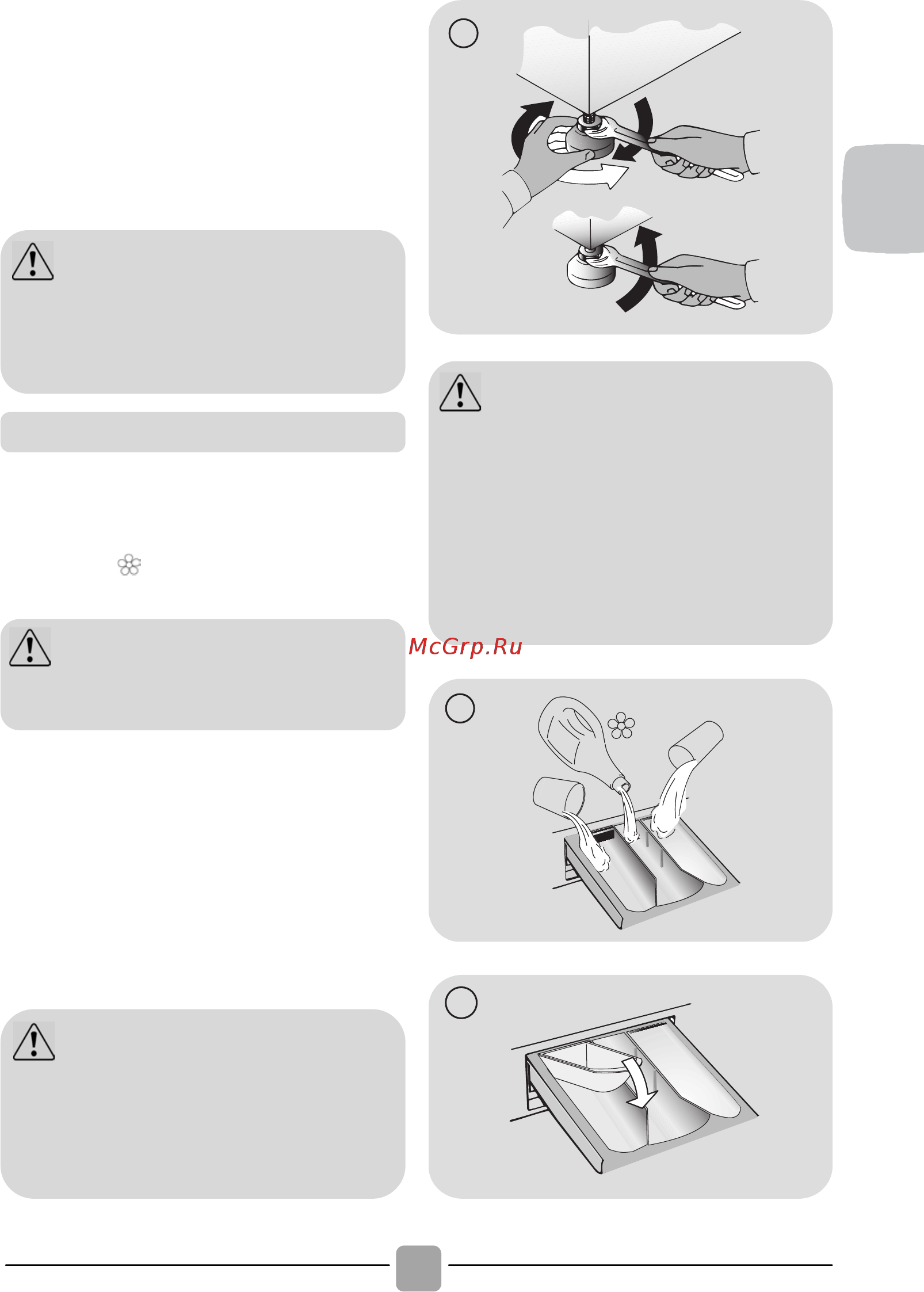 McGrp.Ru