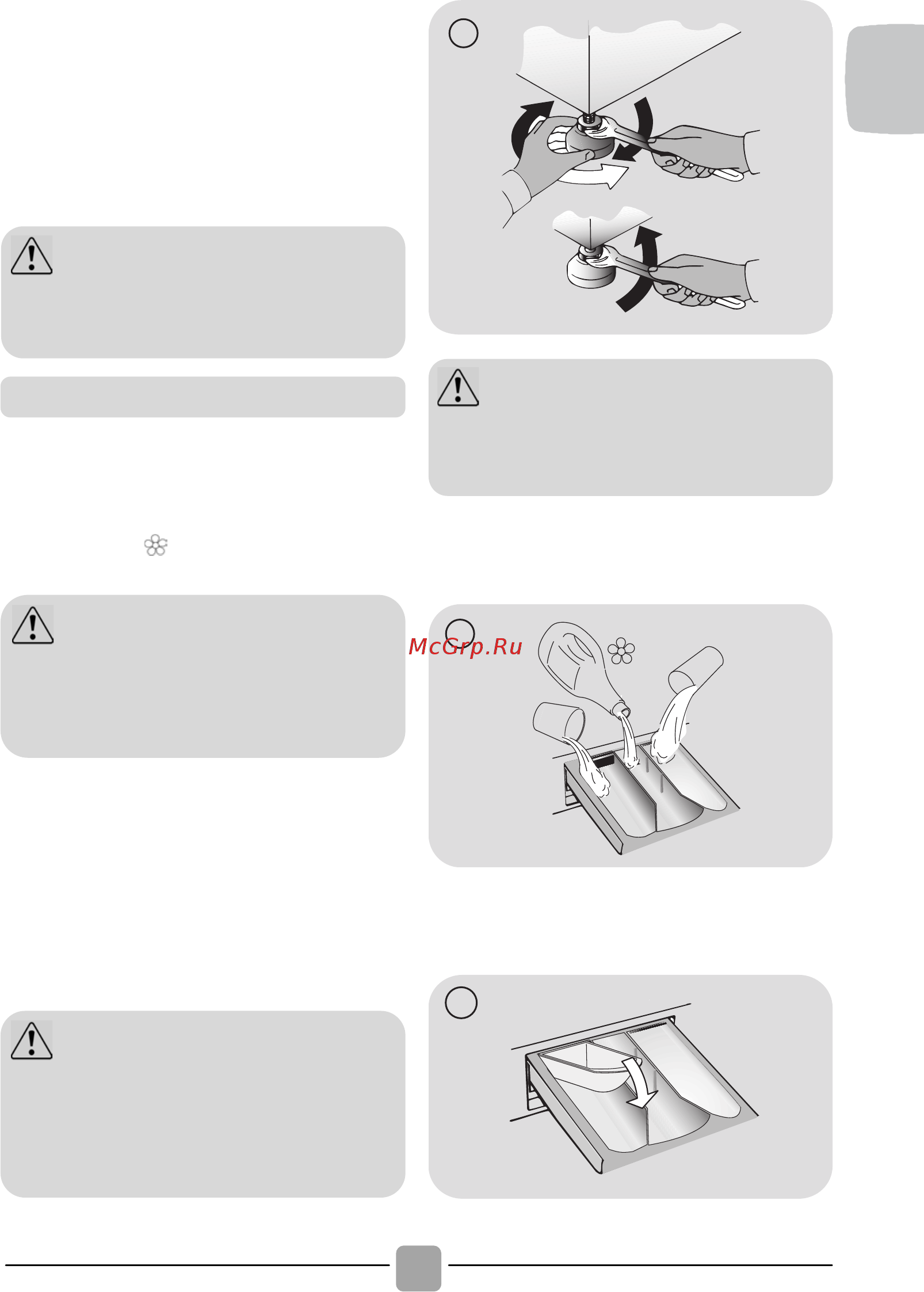 McGrp.Ru