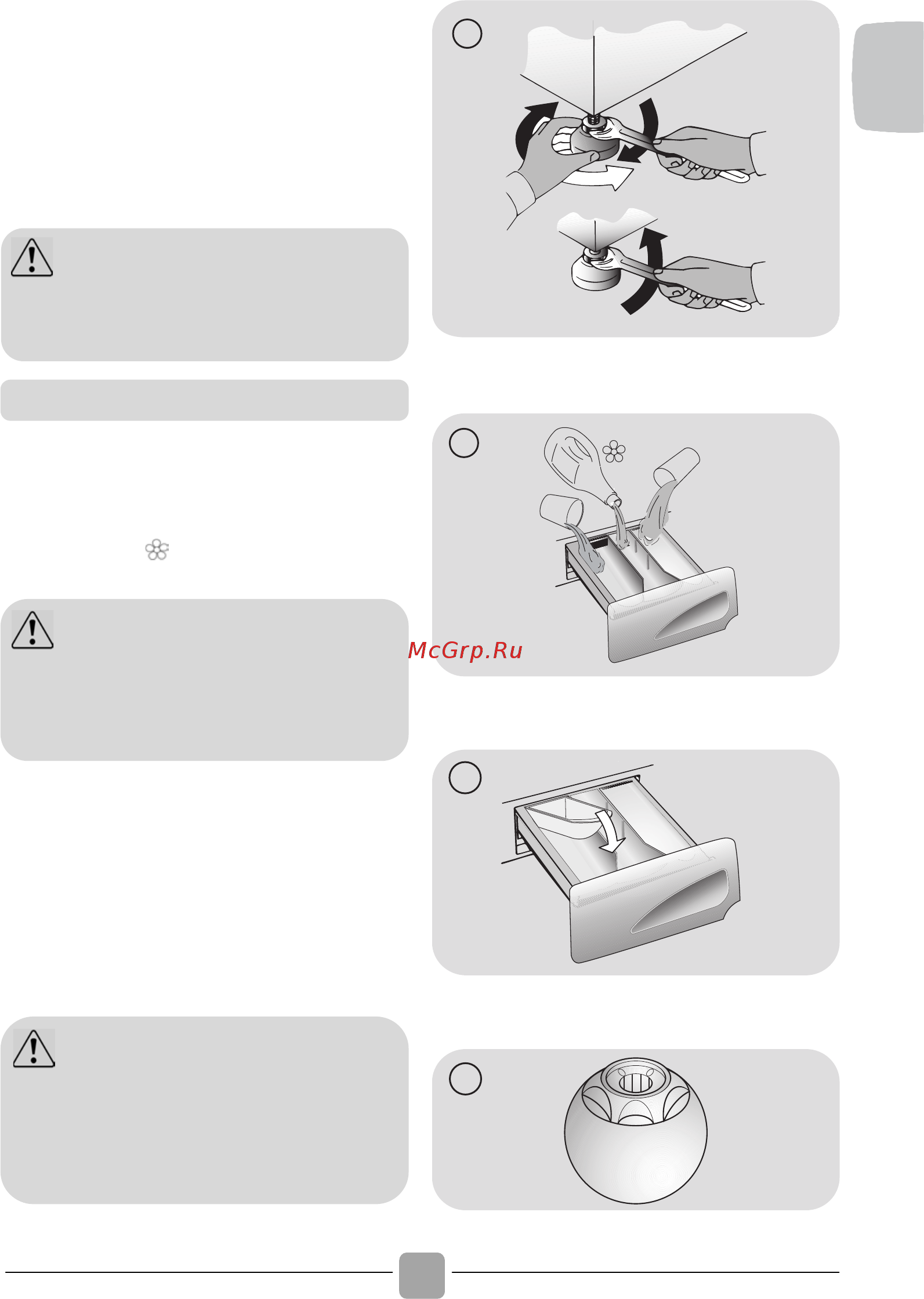 McGrp.Ru