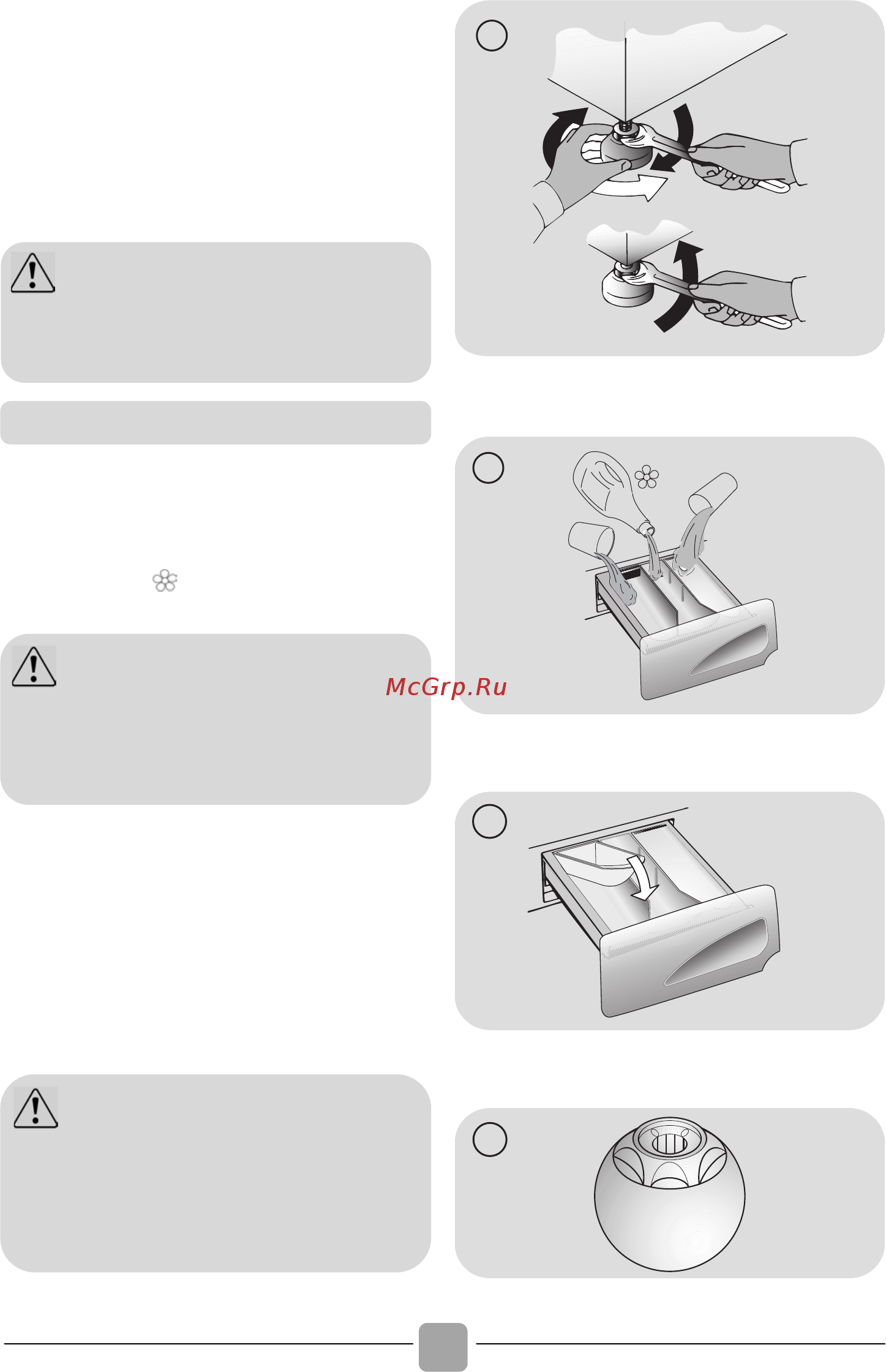 McGrp.Ru