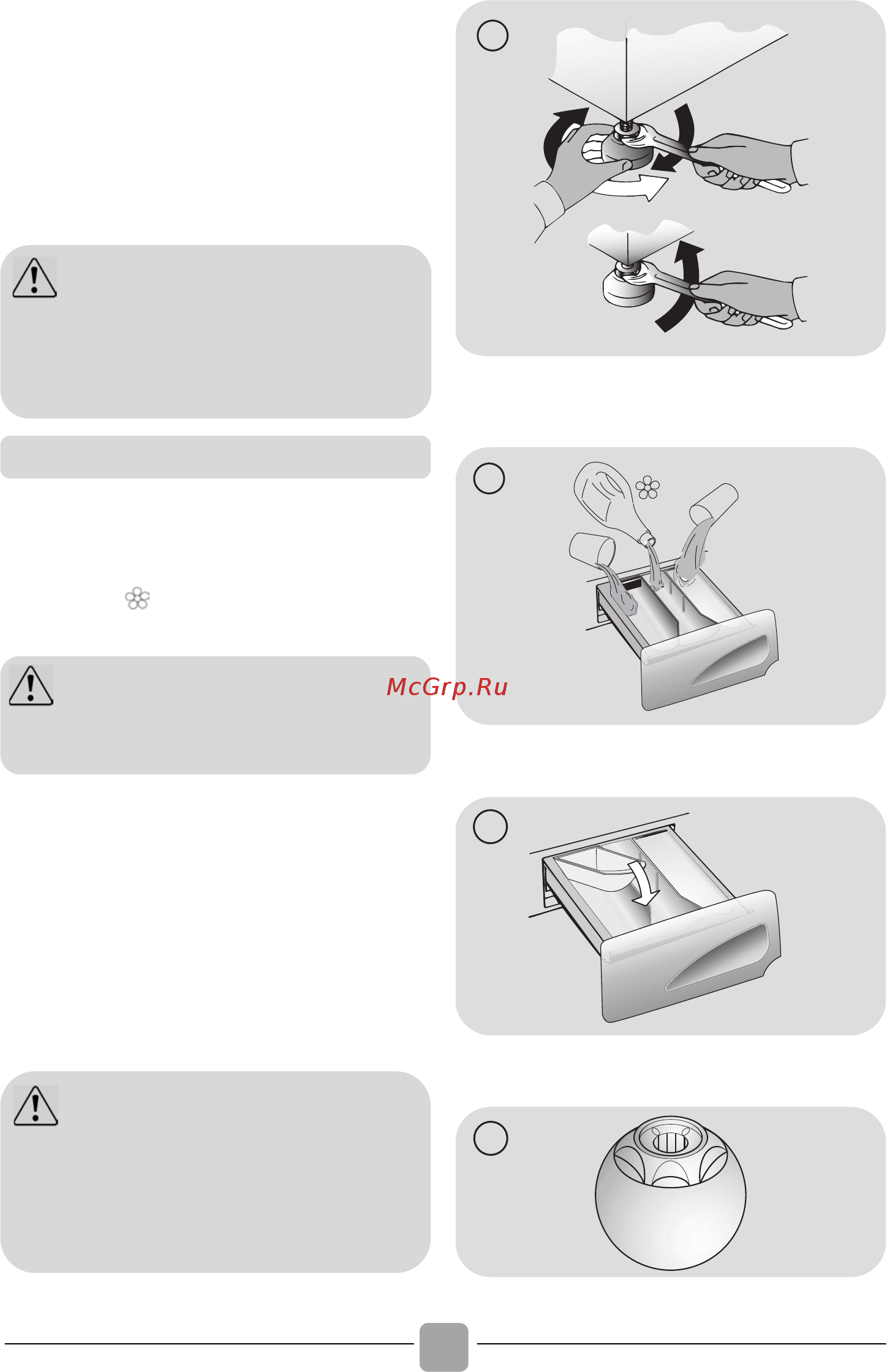 McGrp.Ru