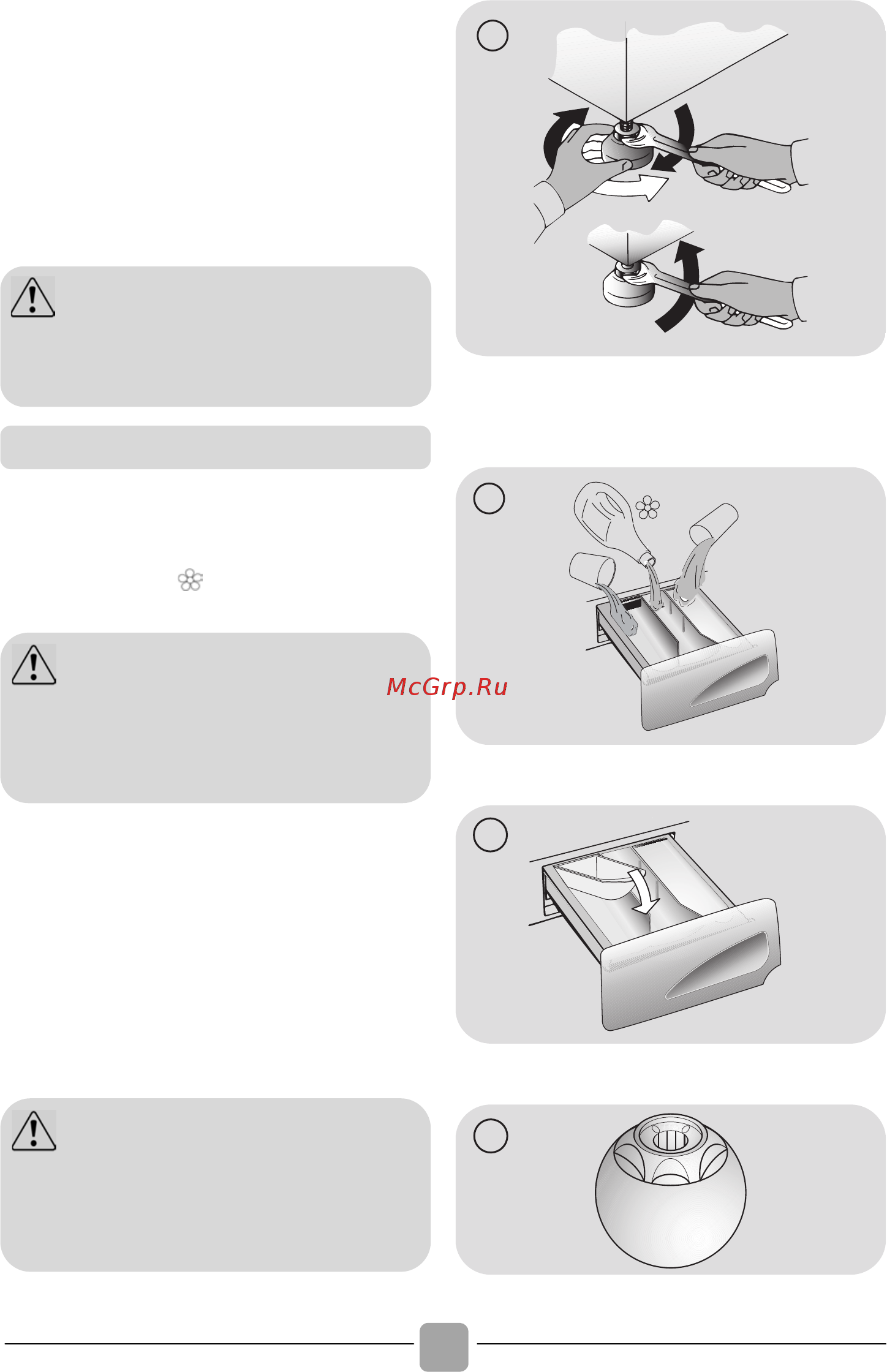 McGrp.Ru