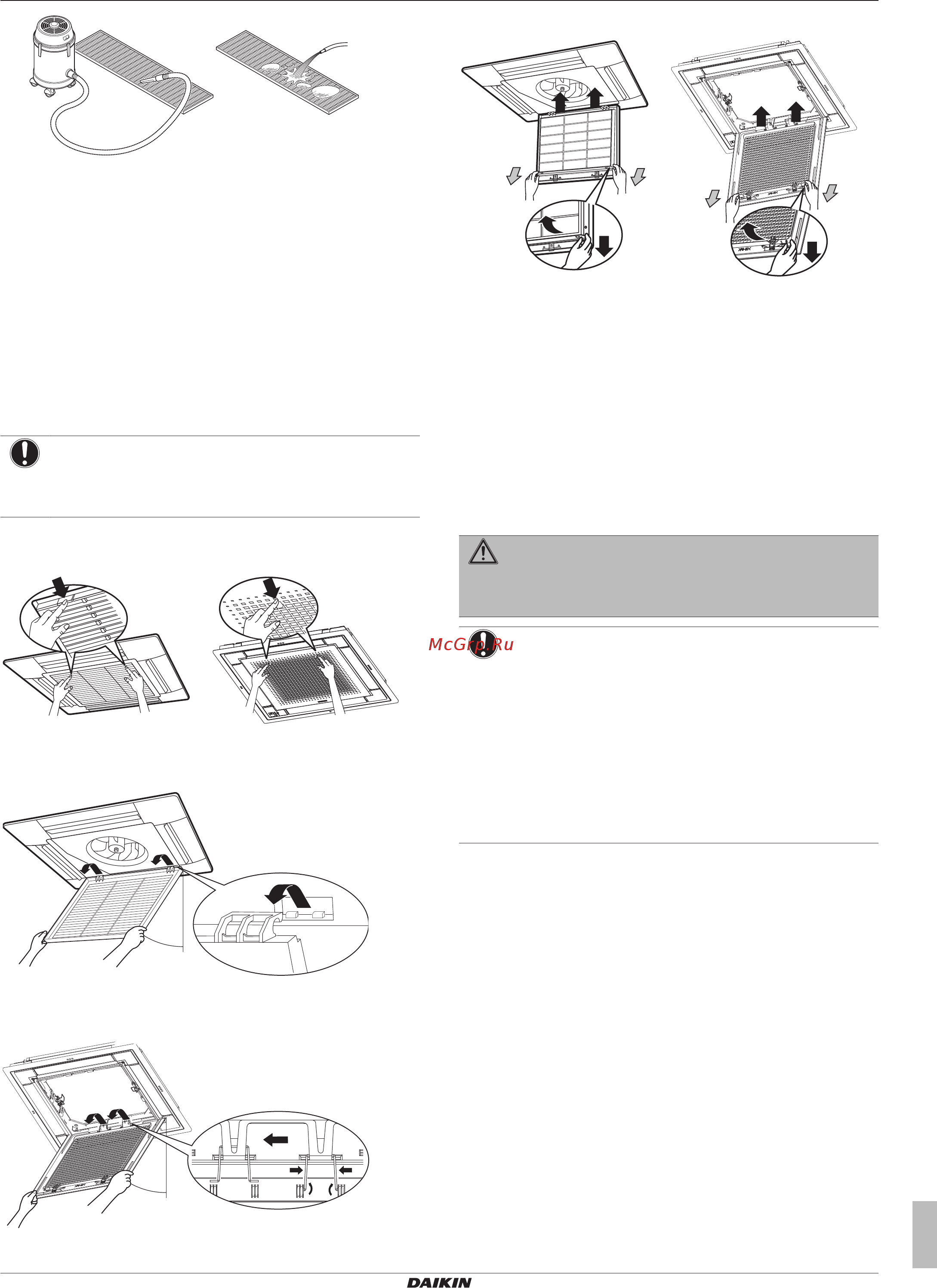 McGrp.Ru

DAIKIN