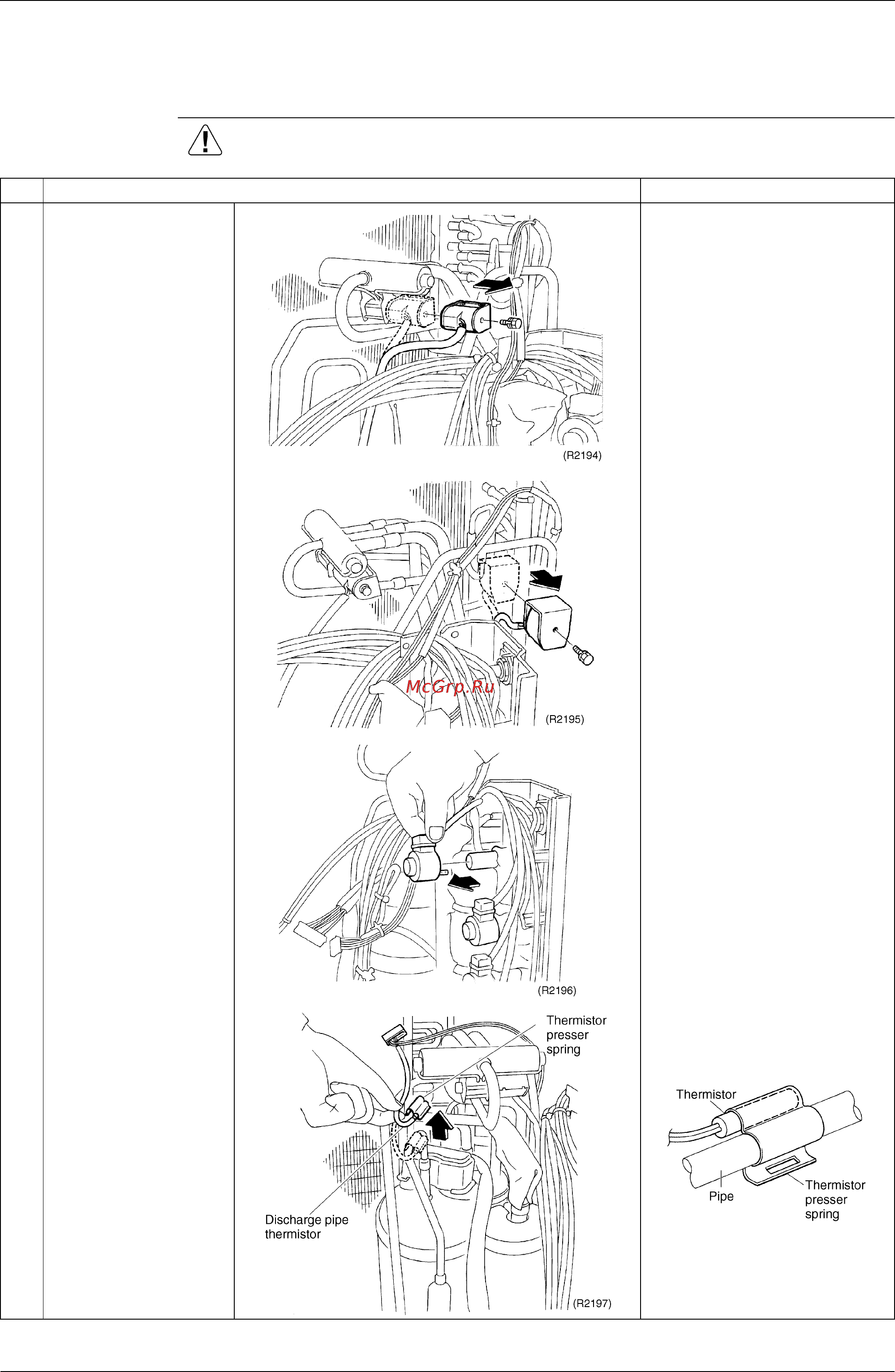 (R2194)

McGrp.Ru

(R2195)

(R2196)

Thermistor presser spring

Discharge pipe thermistor

(R2197)

Thermistor

Pipe

Thermistor presser spring